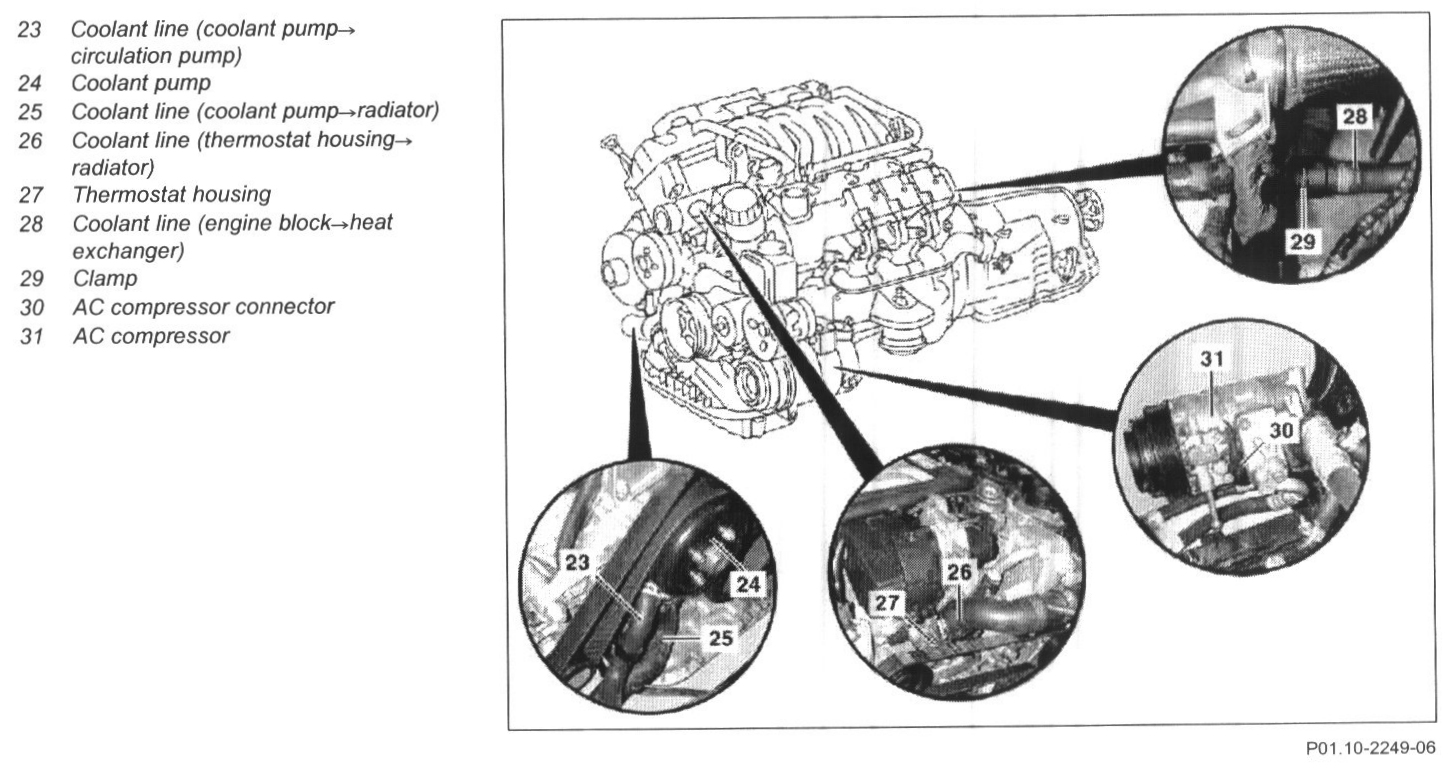 23 Coolant line (coolant pump→ circulation pump)
24 Coolant pump
25 Coolant line (coolant pump→radiator)
26 Coolant line (thermostat housing→ radiator)
27 Thermostat housing
28 Coolant line (engine block→heat exchanger)
29 Clamp
30 AC compressor connector
31 AC compressor

28
29
31
30
23
24
25
26
27

P01.10-2249-06