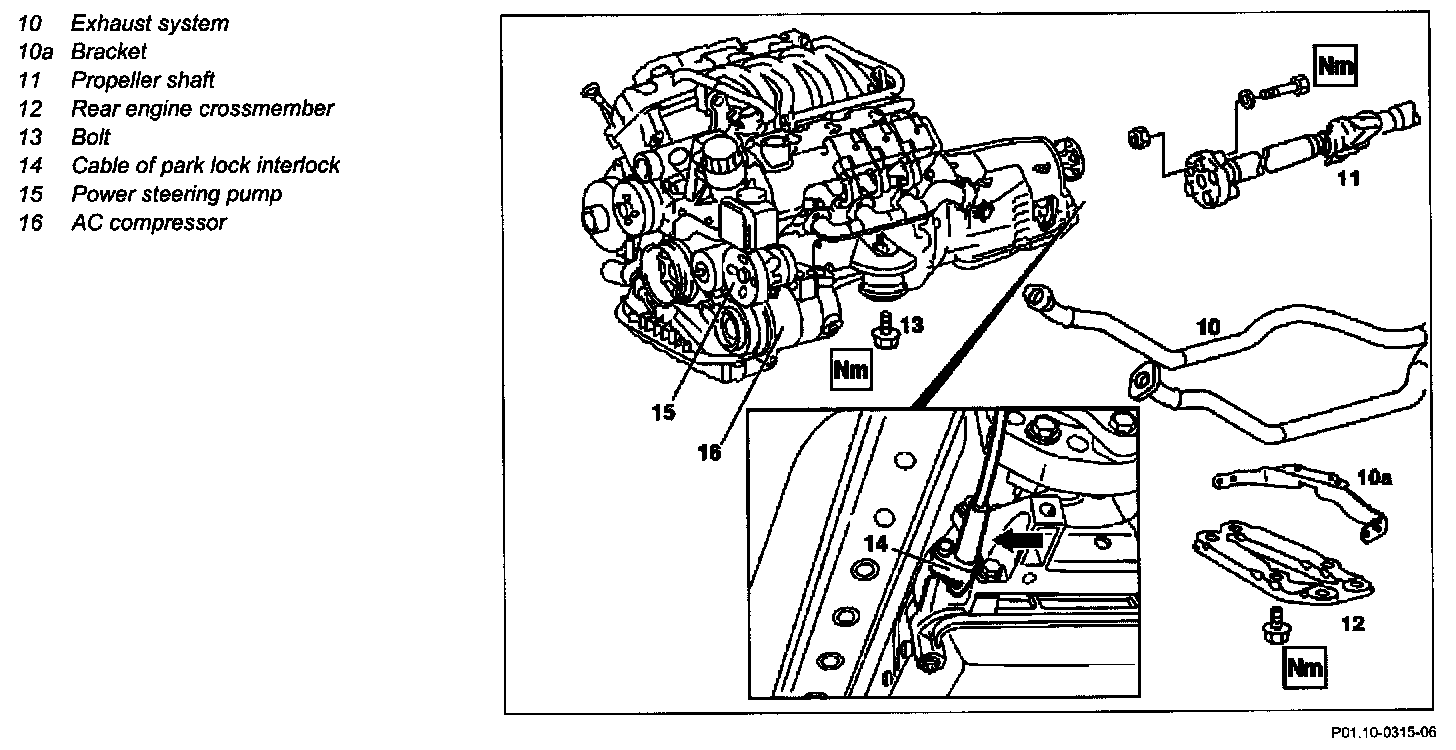 10 Exhaust system
10a Bracket
11 Propeller shaft
12 Rear engine crossmember
13 Bolt
14 Cable of park lock interlock
15 Power steering pump
16 AC compressor

Nm
11
13
Nm
10
15
16
10a
14
12
Nm

P01.10-0315-06