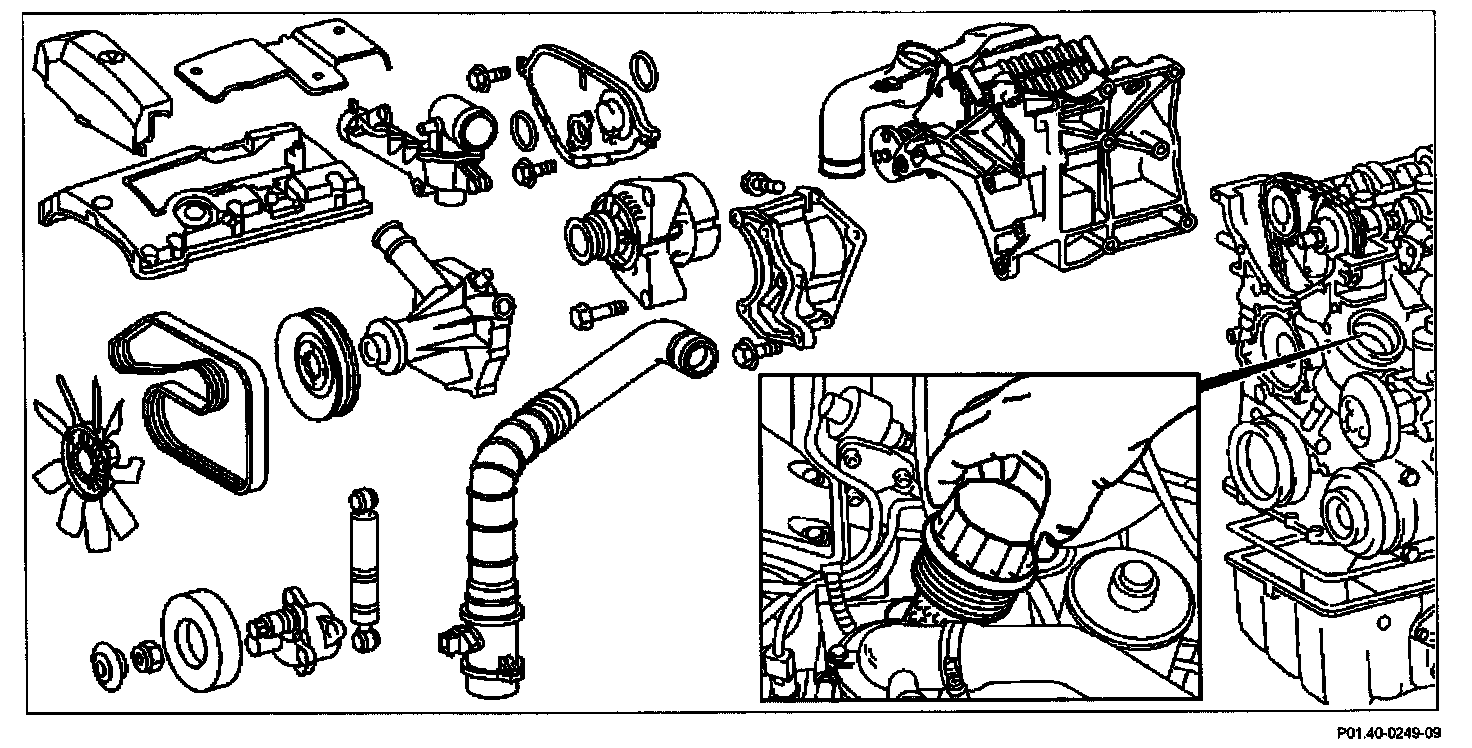 P01.40-0249-09