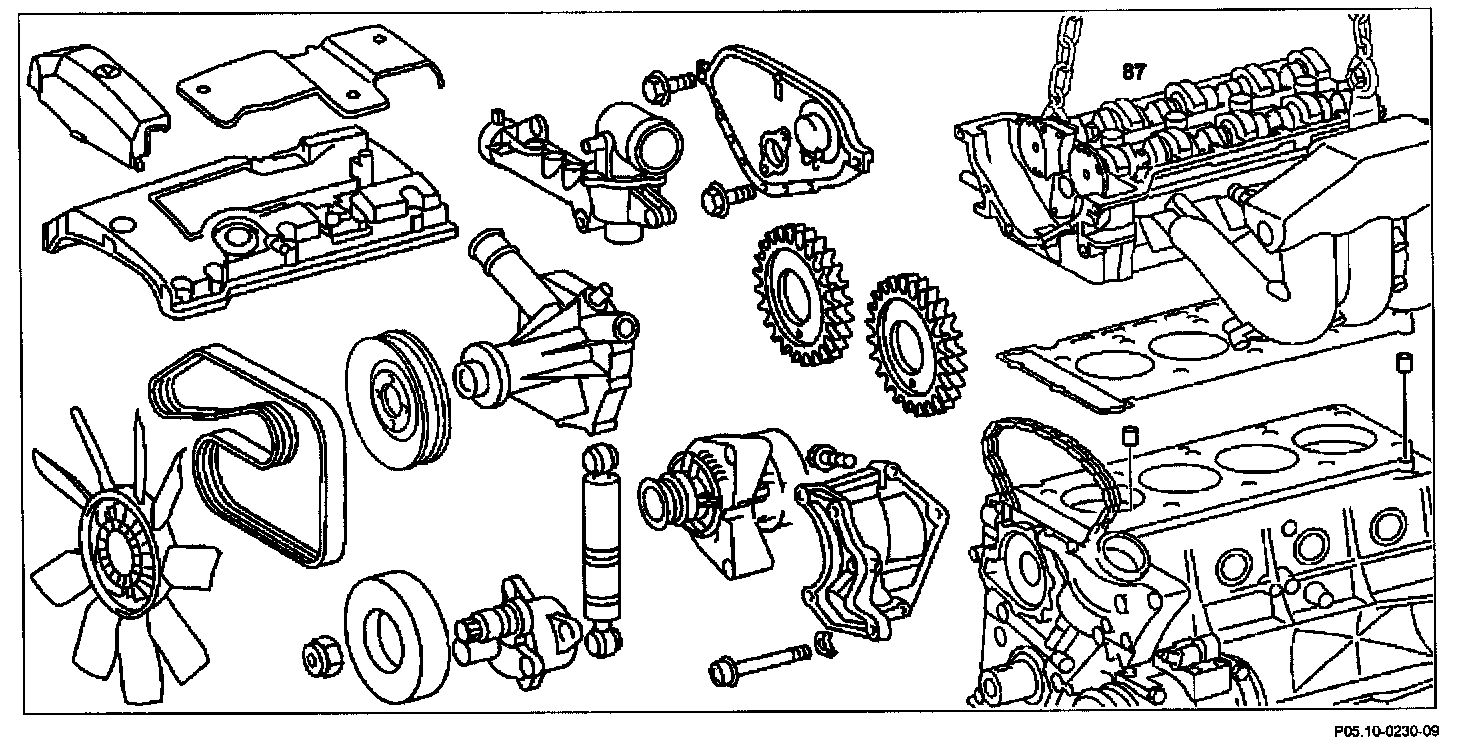 87

P05.10-0230-09