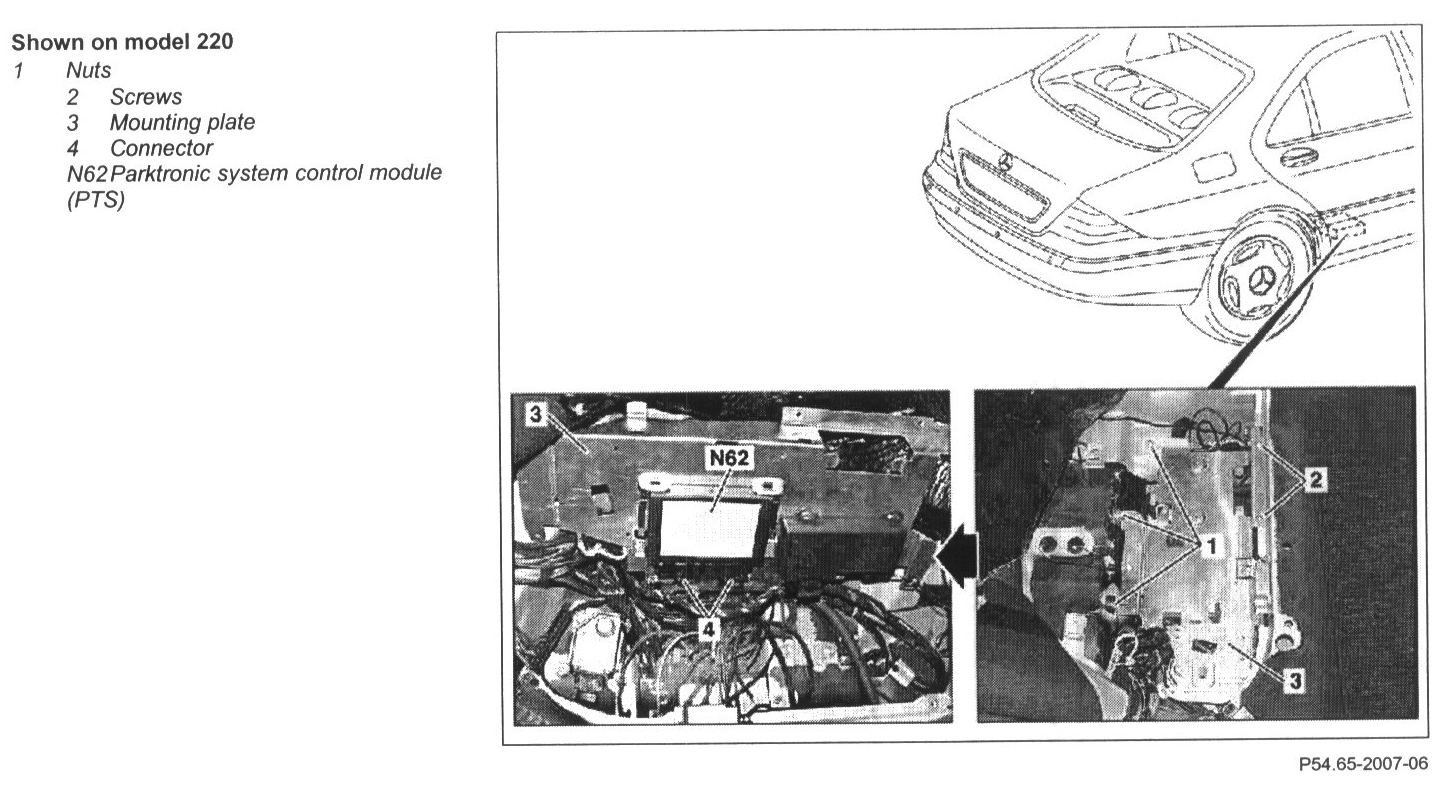 Shown on model 220
1 Nuts
2 Screws
3 Mounting plate
4 Connector
N62 Parktronic system control module (PTS)

3
N62
4
2
1
3

P54.65-2007-06