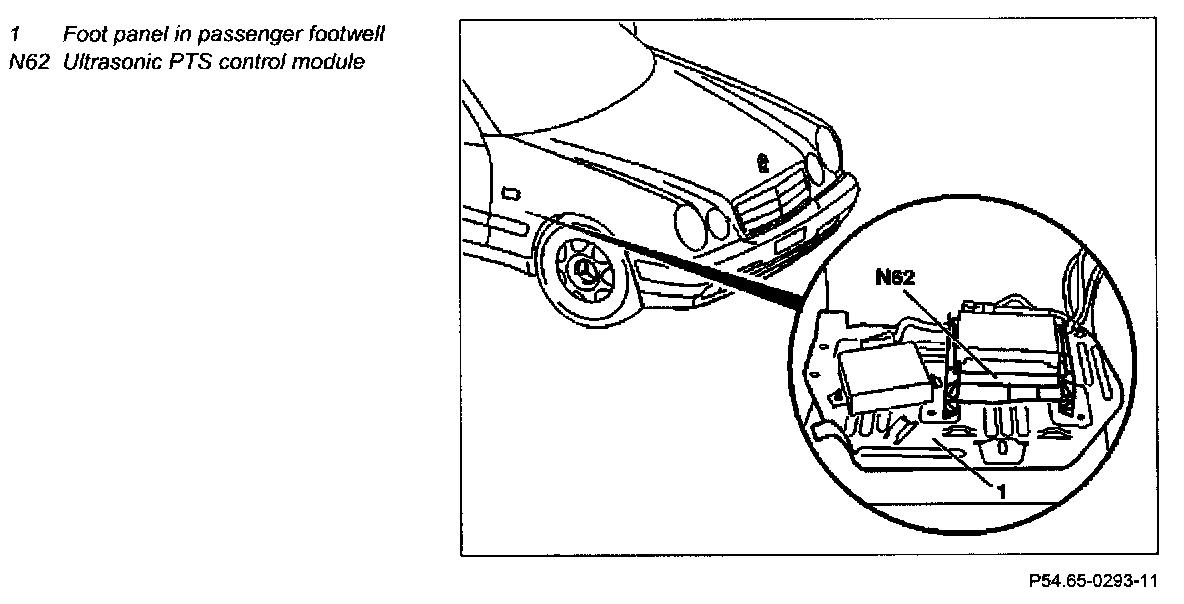 1 Foot panel in passenger footwell
N62 Ultrasonic PTS control module

N62

1

P54.65-0293-11