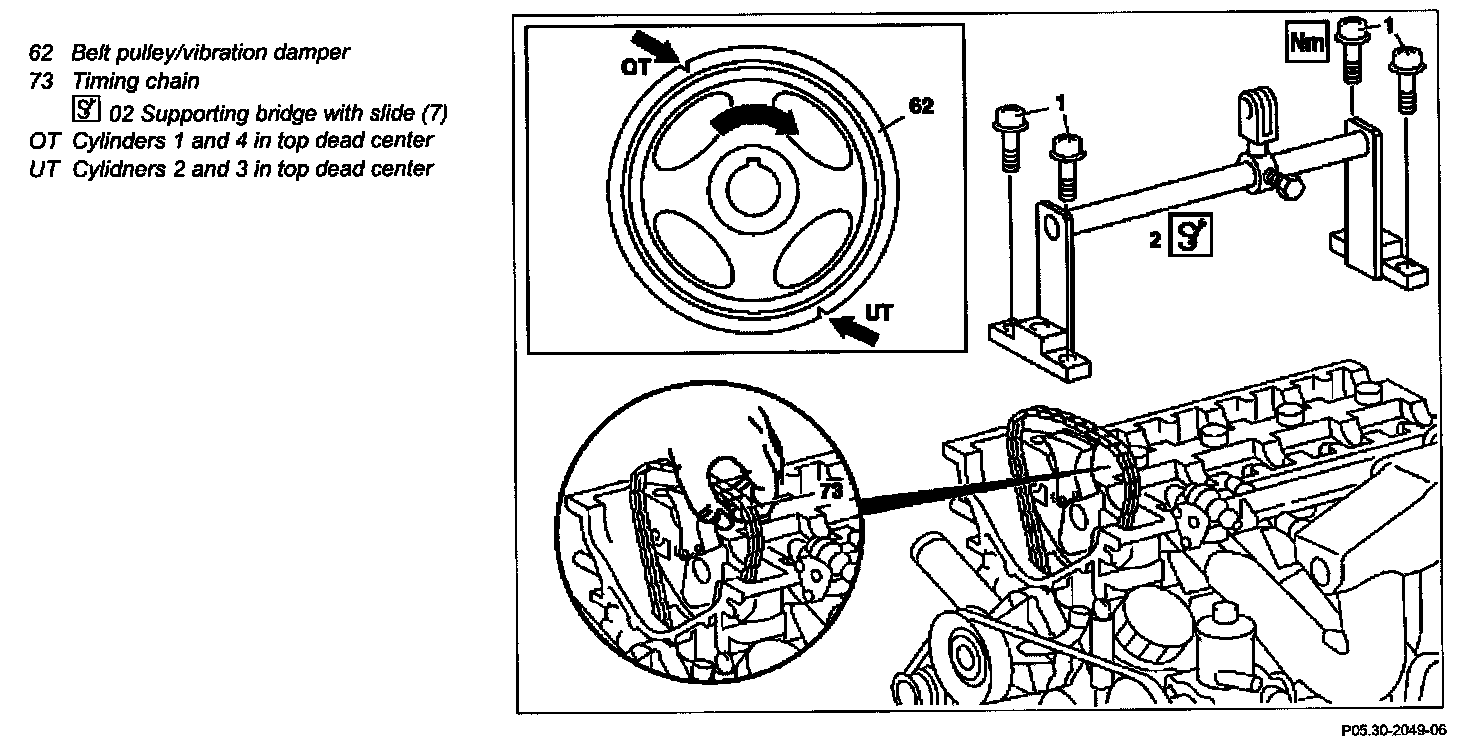 62 Belt pulley/vibration damper
73 Timing chain
02 Supporting bridge with slide (7)
OT Cylinders 1 and 4 in top dead center
UT Cylidners 2 and 3 in top dead center

OT
62
UT
Nm
1
1
2
73

P05.30-2049-06