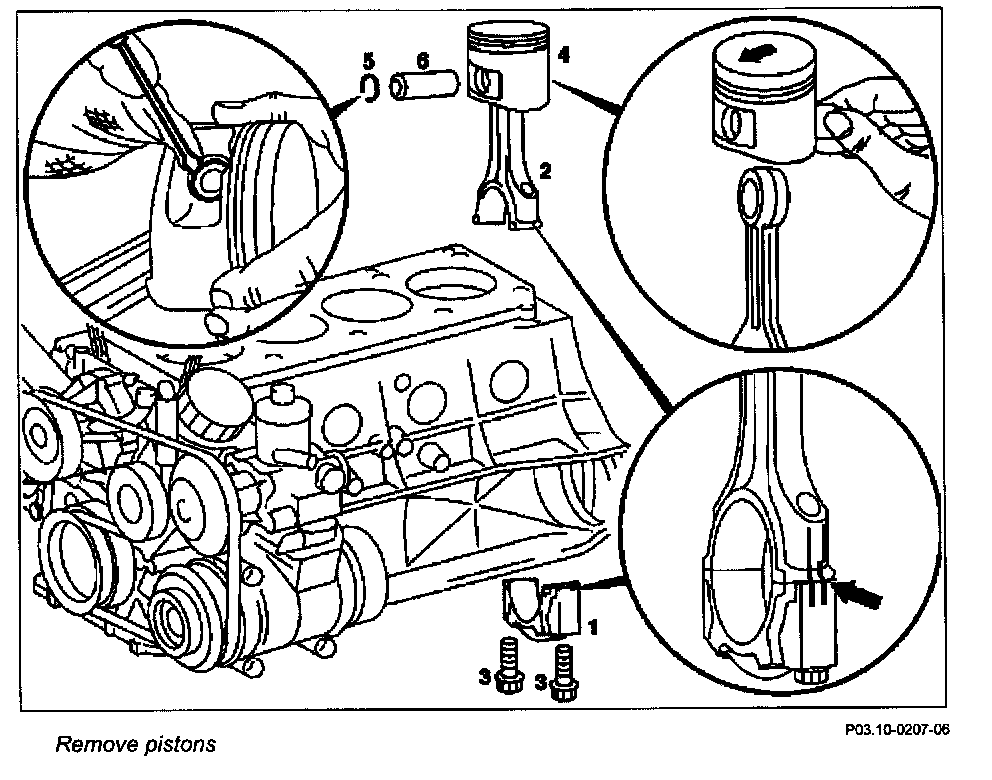 5
6
4
2
1
3
3
P03.10-0207-06
Remove pistons