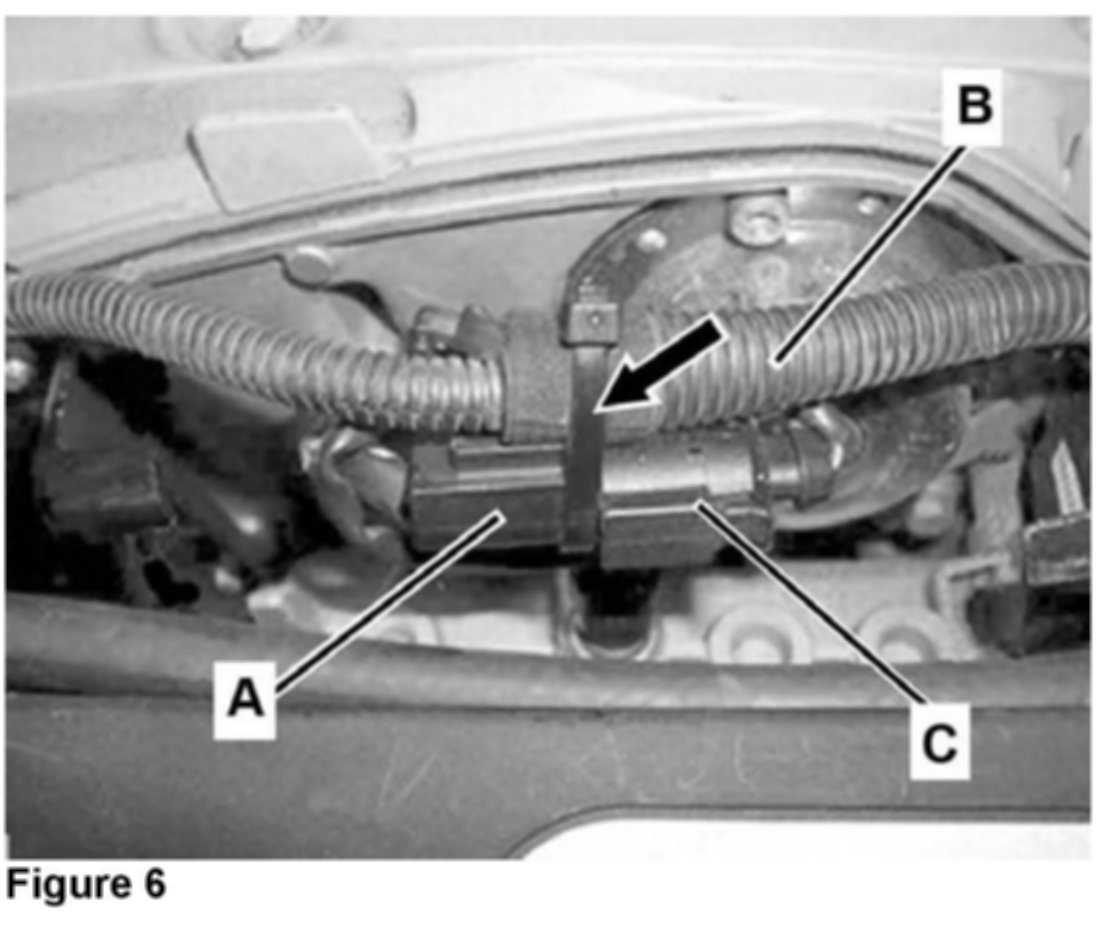 B

A

C

Figure 6