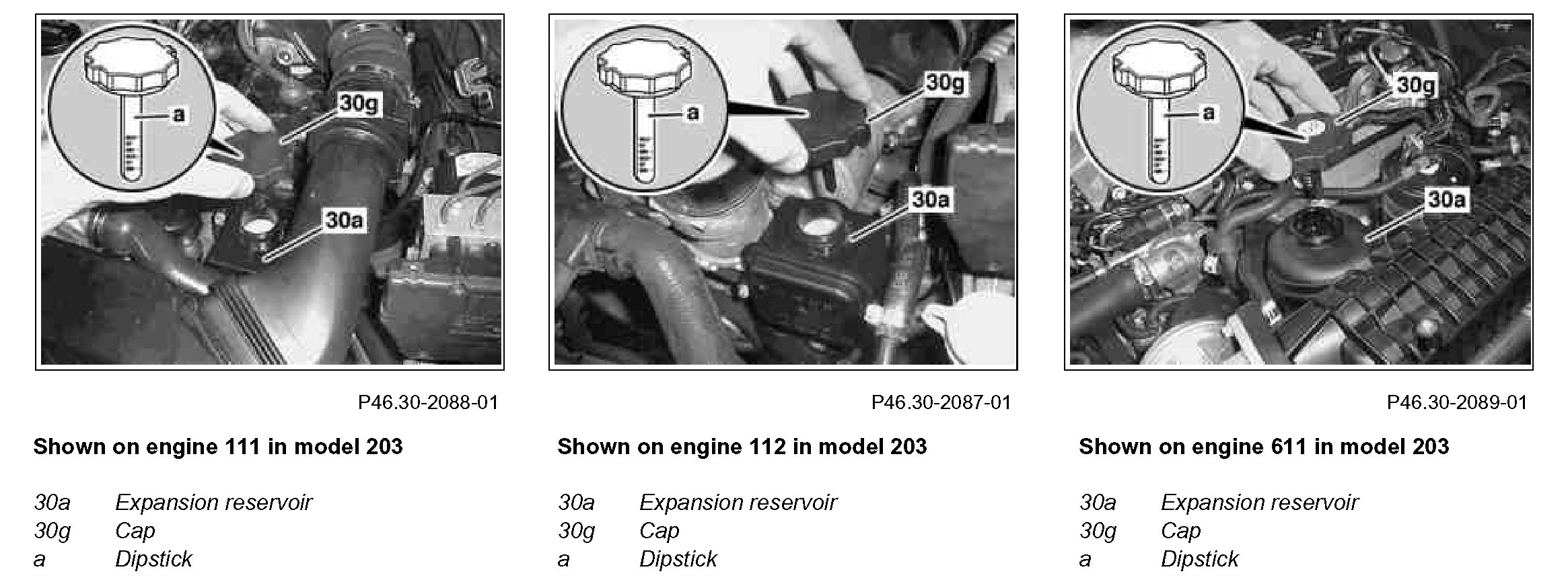 a
30g
30a

P46.30-2088-01

Shown on engine 111 in model 203

30a Expansion reservoir
30g Cap
a Dipstick

a
30g
30a

P46.30-2087-01

Shown on engine 112 in model 203

30a Expansion reservoir
30g Cap
a Dipstick

a
30g
30a

P46.30-2089-01

Shown on engine 611 in model 203

30a Expansion reservoir
30g Cap
a Dipstick