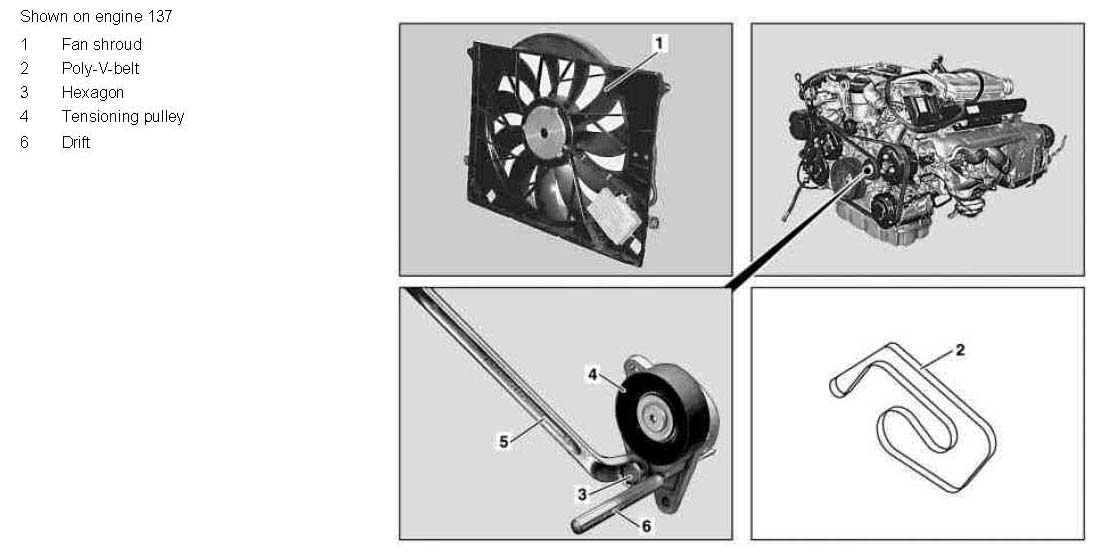 Shown on engine 137

1 Fan shroud
2 Poly-V-belt
3 Hexagon
4 Tensioning pulley
6 Drift

1

4

5

3

6

2