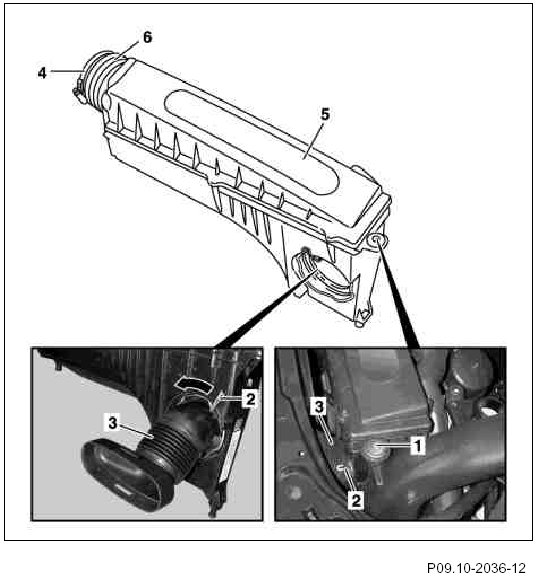 6
4
5
2
3
3
1
2
P09.10-2036-12