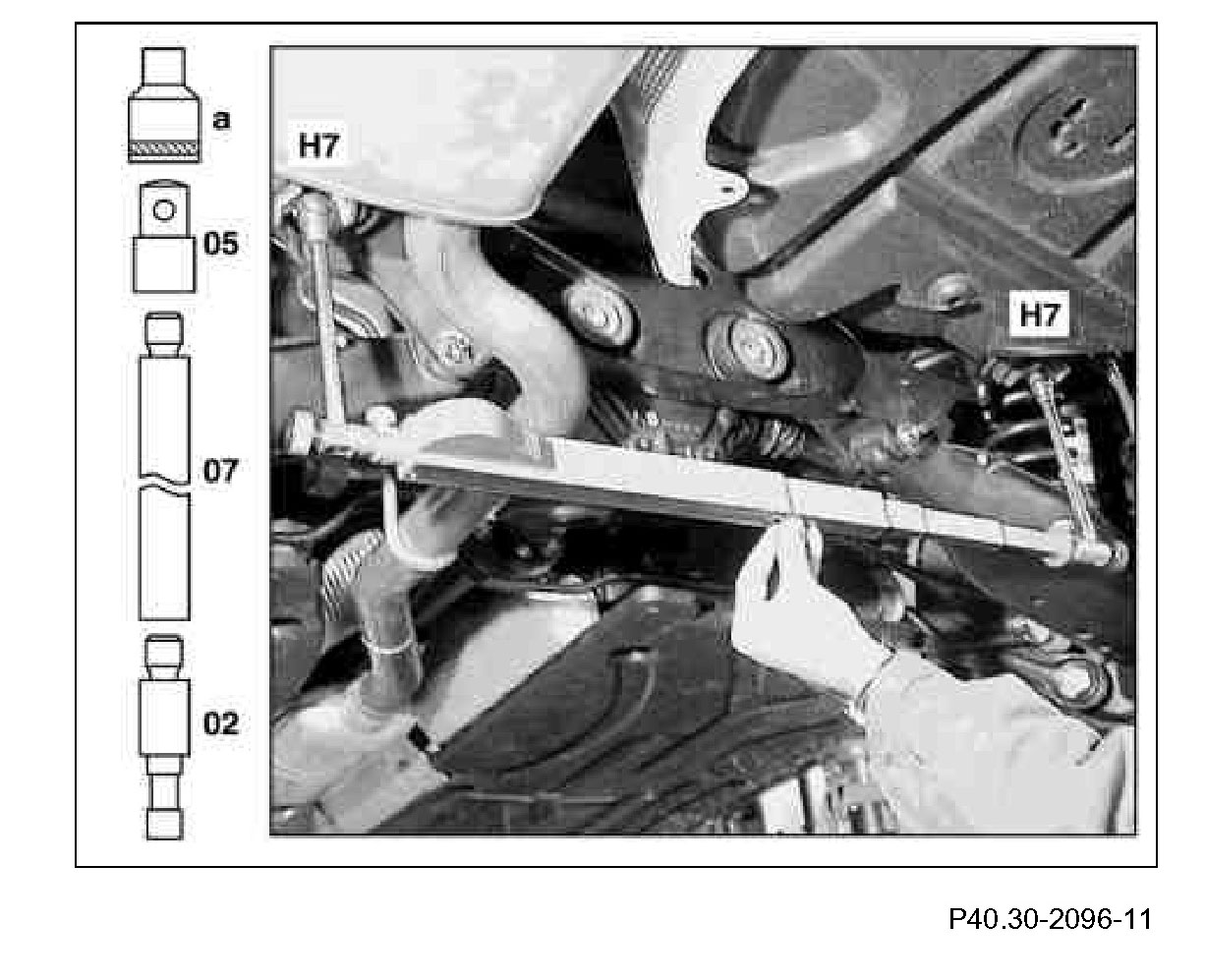 a
05
07
02
H7
H7

P40.30-2096-11