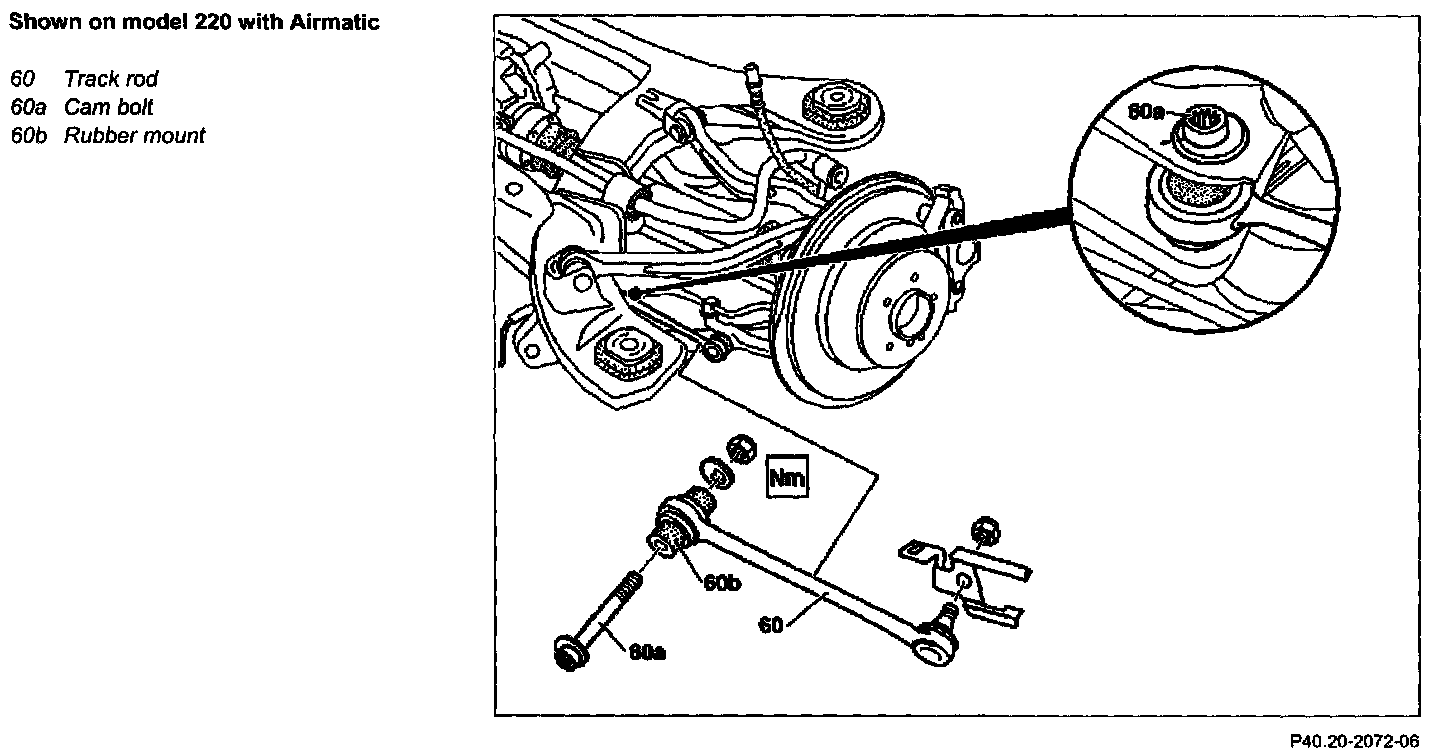 Shown on model 220 with Airmatic

60 Track rod
60a Cam bolt
60b Rubber mount

60a

Nm

60b

60

60a

P40.20-2072-06