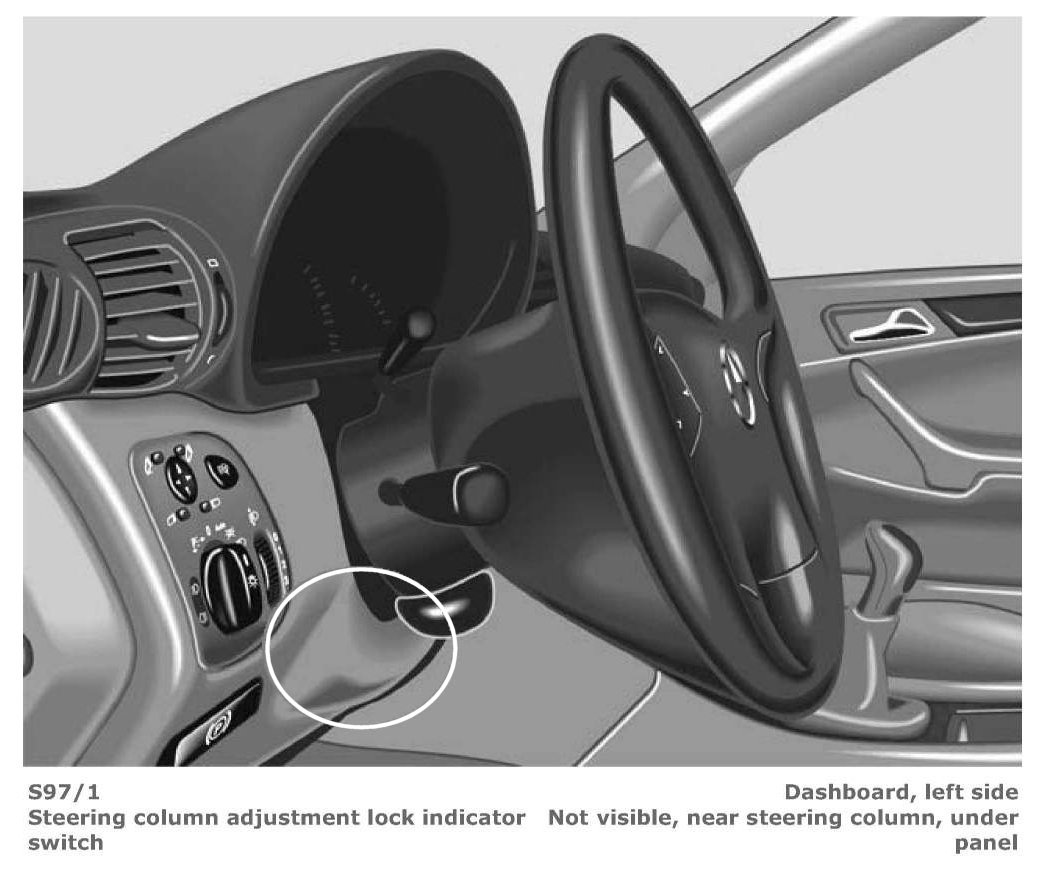 S97/1
Steering column adjustment lock indicator switch

Dashboard, left side
Not visible, near steering column, under panel