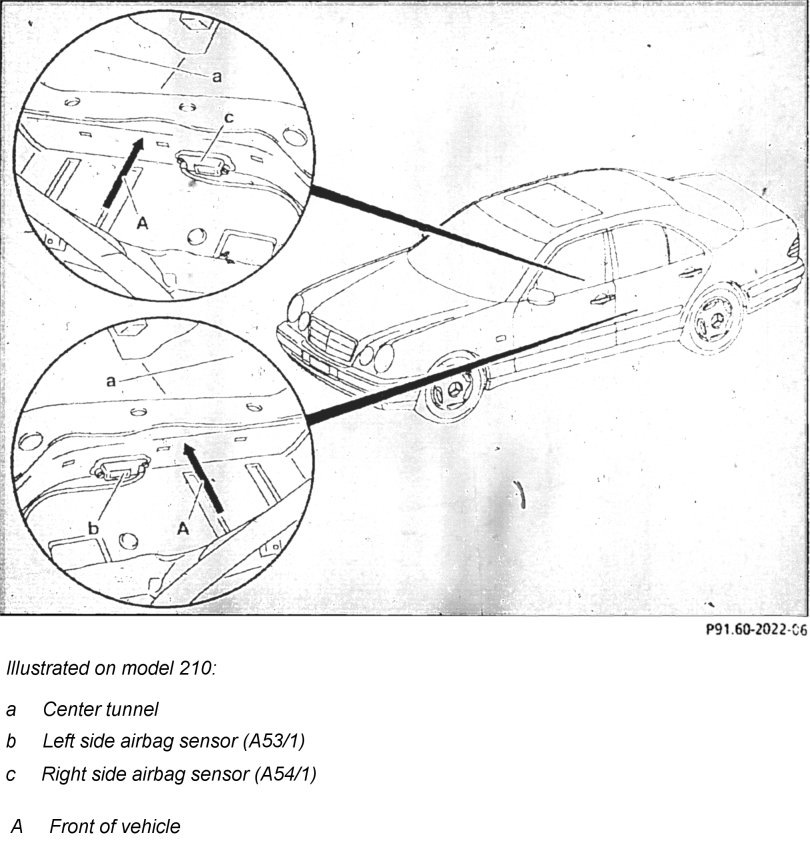 a

c

A

a

b

A

P91.60-2022-06

Illustrated on model 210:

a Center tunnel

b Left side airbag sensor (A53/1)

c Right side airbag sensor (A54/1)

A Front of vehicle