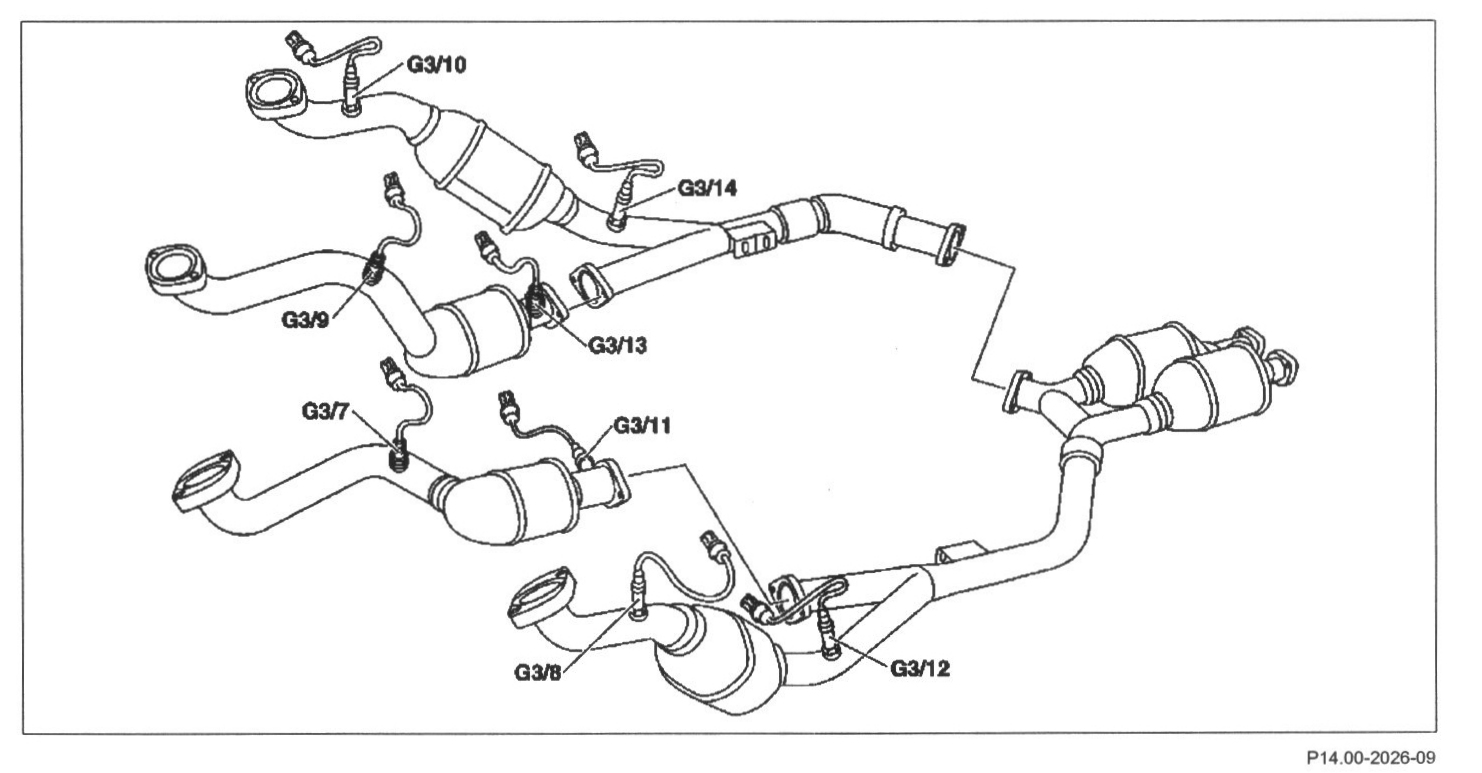 G3/10

G3/14

G3/9

G3/13

G3/7

G3/11

G3/8

G3/12

P14.00-2026-09