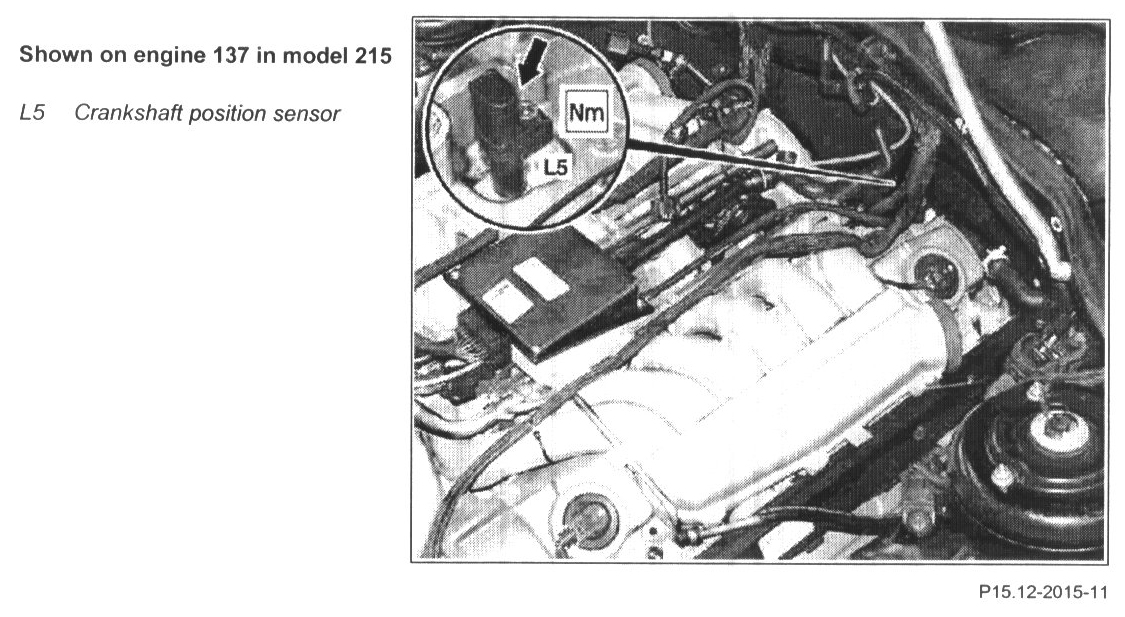 Shown on engine 137 in model 215

L5 Crankshaft position sensor

Nm

L5

P15.12-2015-11