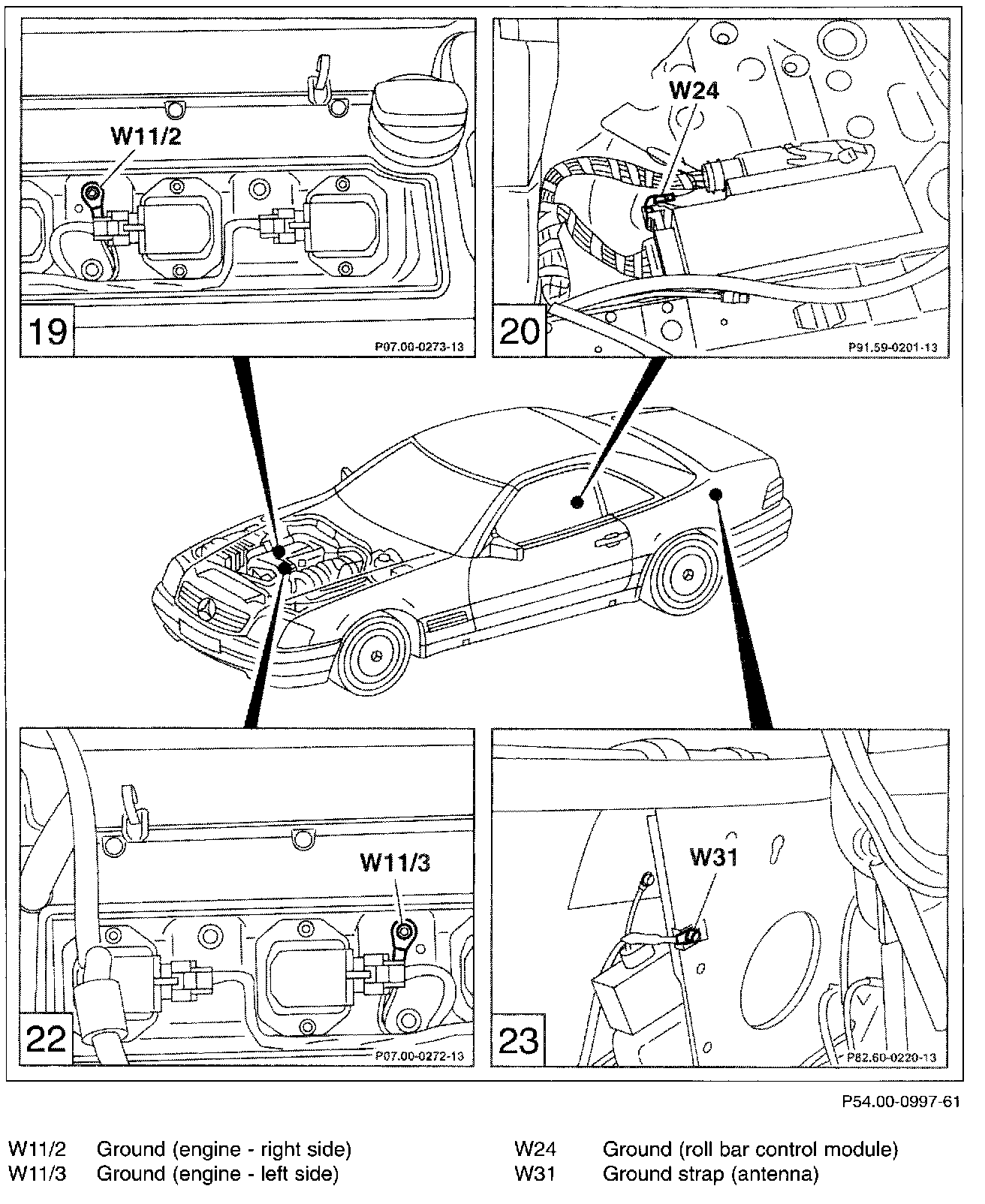 W11/2

19

P07.00-0273-13

W24

20

P91.59-0201-13

W11/3

22

P07.00-0272-13

W31

23

P82.60-0220-13

P54.00-0997-61

W11/2 Ground (engine - right side)
W11/3 Ground (engine - left side)
W24 Ground (roll bar control module)
W31 Ground strap (antenna)