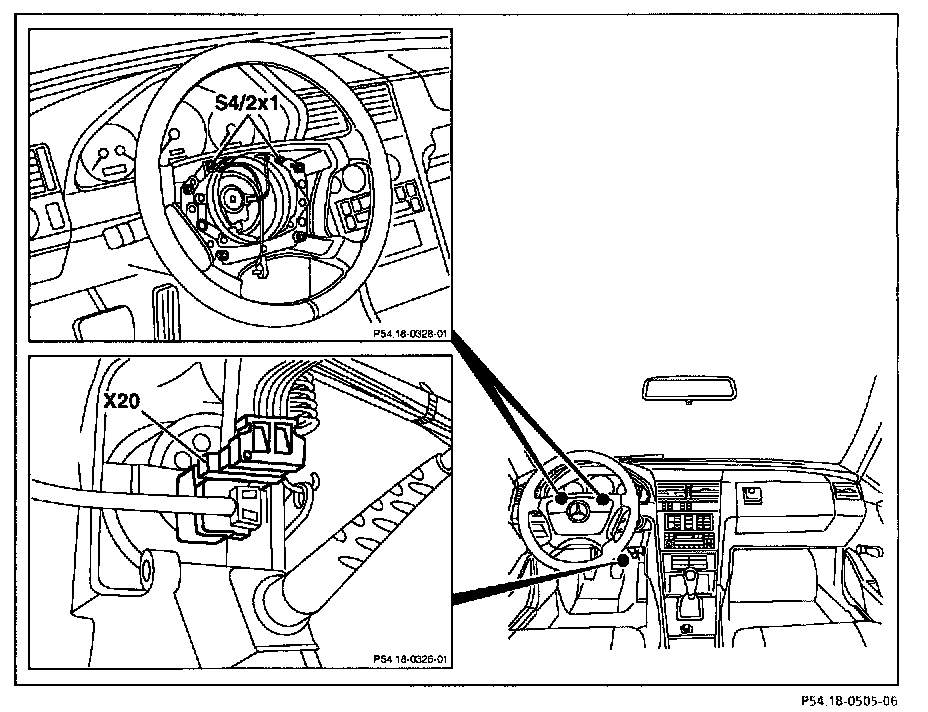 S4/2x1

P54.18-0328-01

X20

P54.18-0326-01

P54.18-0505-06