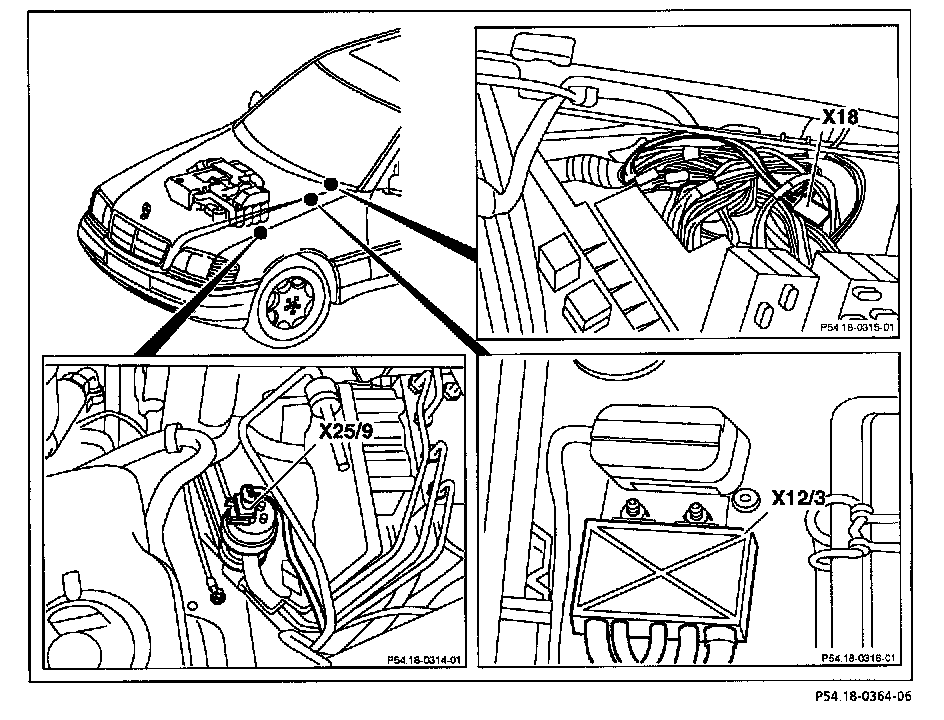 X18

P54.18-0315-01

X25/9

P54.18-0314-01

X12/3

P54.18-0316-01

P54.18-0364-06