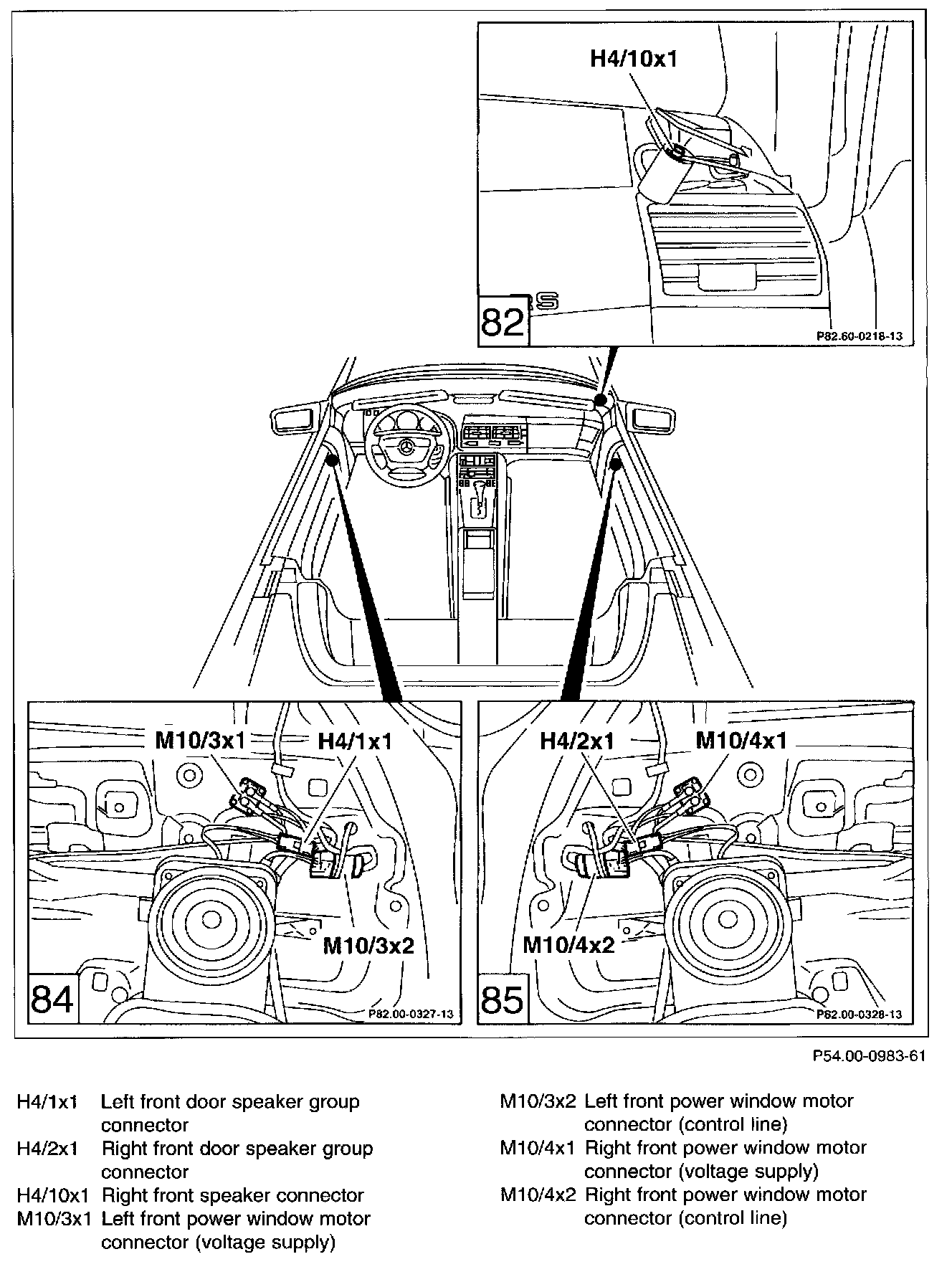 H4/10x1

82

P82.60-0218-13

M10/3x1

H4/1x1

M10/3x2

84

P82.00-0327-13

H4/2x1

M10/4x1

M10/4x2

85

P82.00-0328-13

P54.00-0983-61

H4/1x1 Left front door speaker group connector
H4/2x1 Right front door speaker group connector
H4/10x1 Right front speaker connector
M10/3x1 Left front power window motor connector (voltage supply)

M10/3x2 Left front power window motor connector (control line)
M10/4x1 Right front power window motor connector (voltage supply)
M10/4x2 Right front power window motor connector (control line)