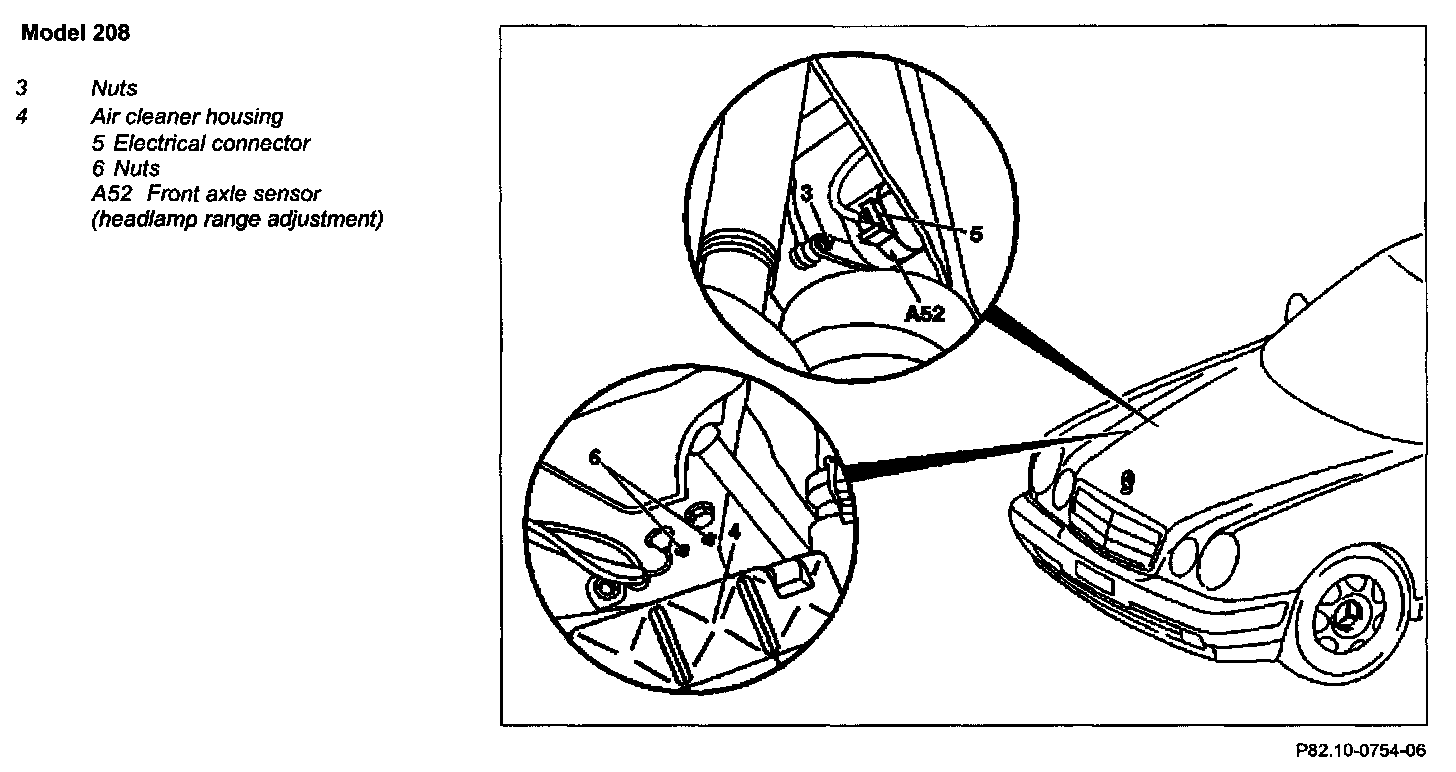 Model 208

3 Nuts
4 Air cleaner housing
5 Electrical connector
6 Nuts
A52 Front axle sensor (headlamp range adjustment)

3
5
A52
6
4

P82.10-0754-06