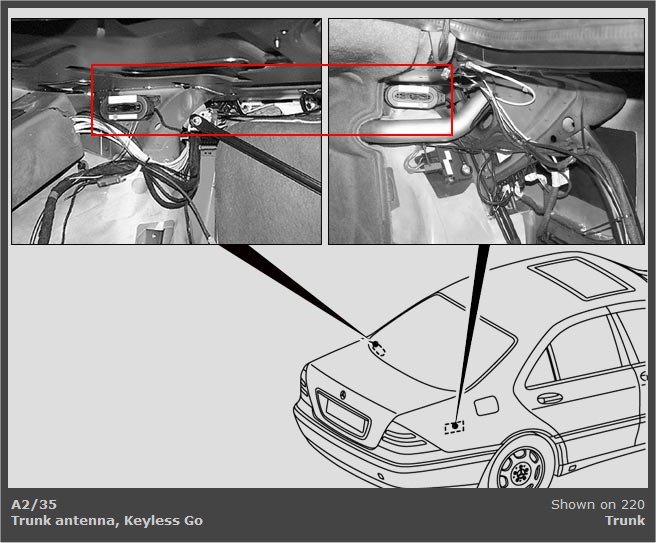 A2/35
Trunk antenna, Keyless Go

Shown on 220
Trunk