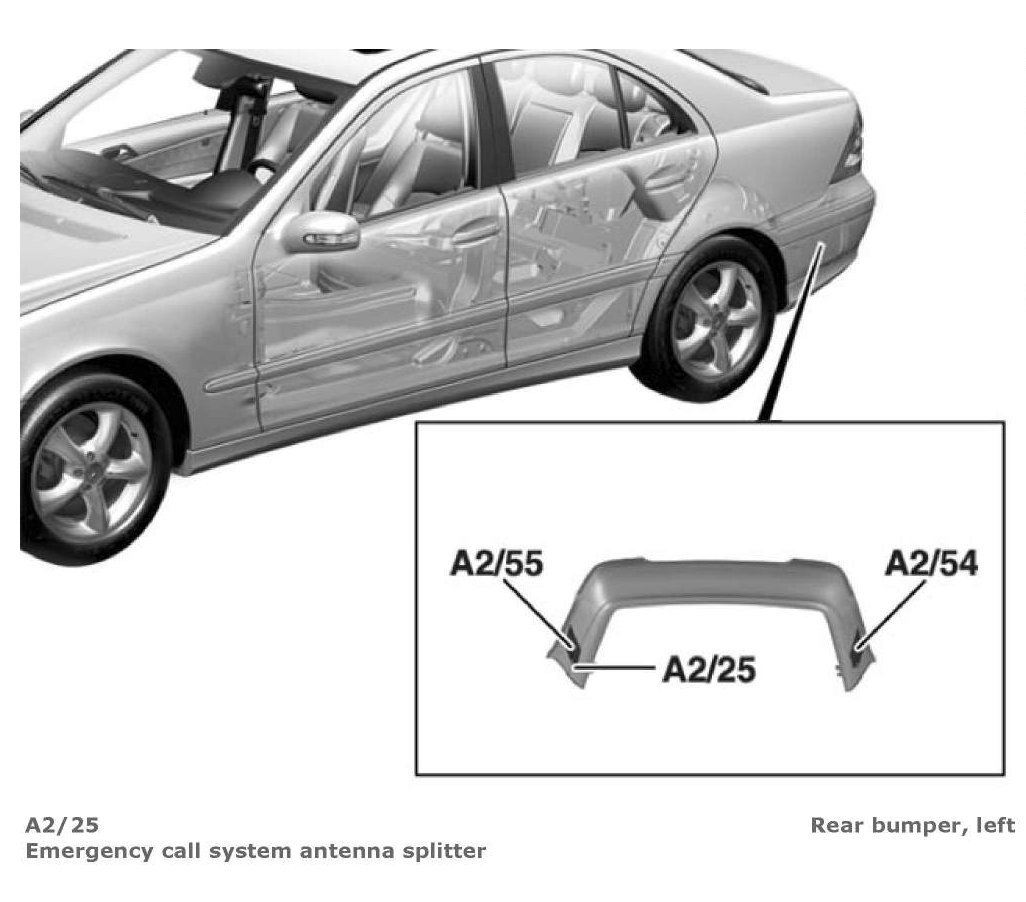 A2/55
A2/54
A2/25

A2/25
Emergency call system antenna splitter

Rear bumper, left