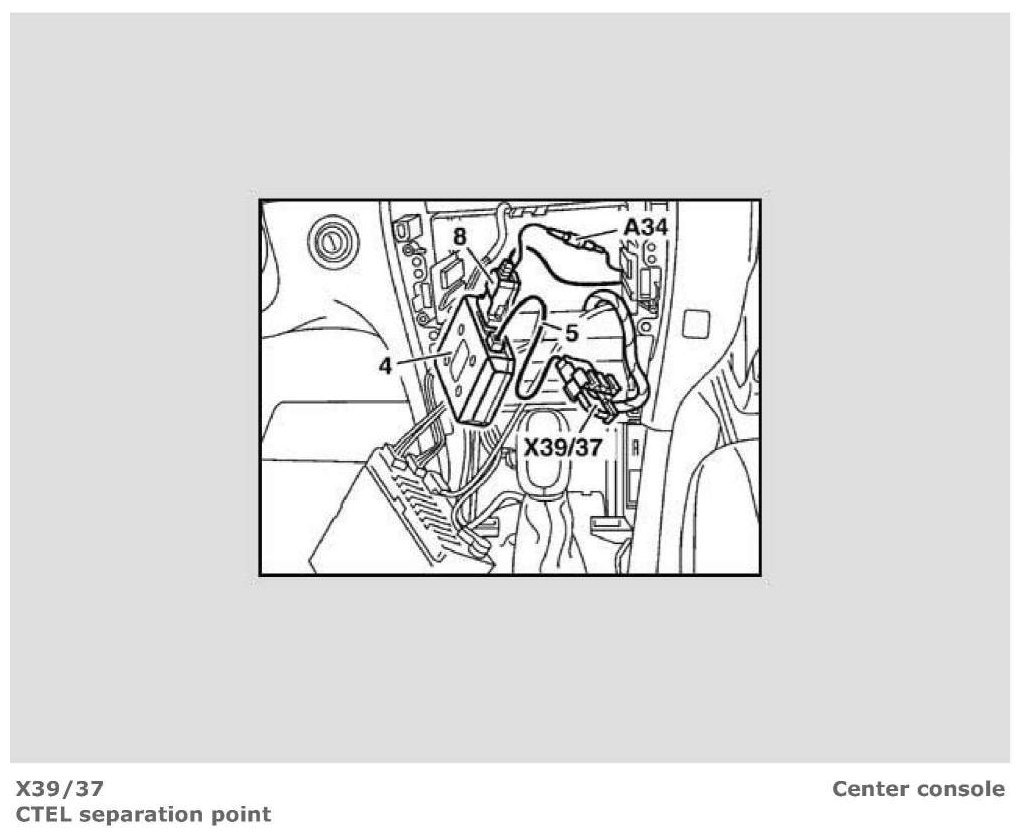 8
A34
5
4
X39/37

X39/37
CTEL separation point

Center console