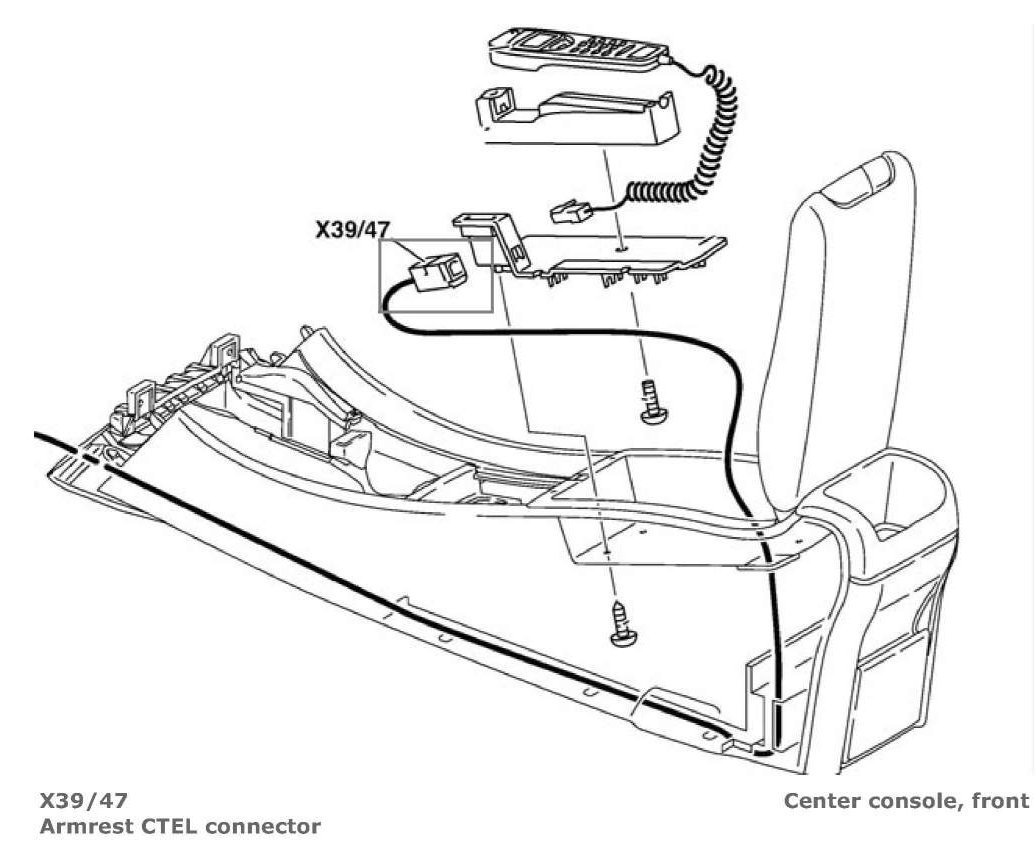 X39/47

X39/47
Armrest CTEL connector

Center console, front