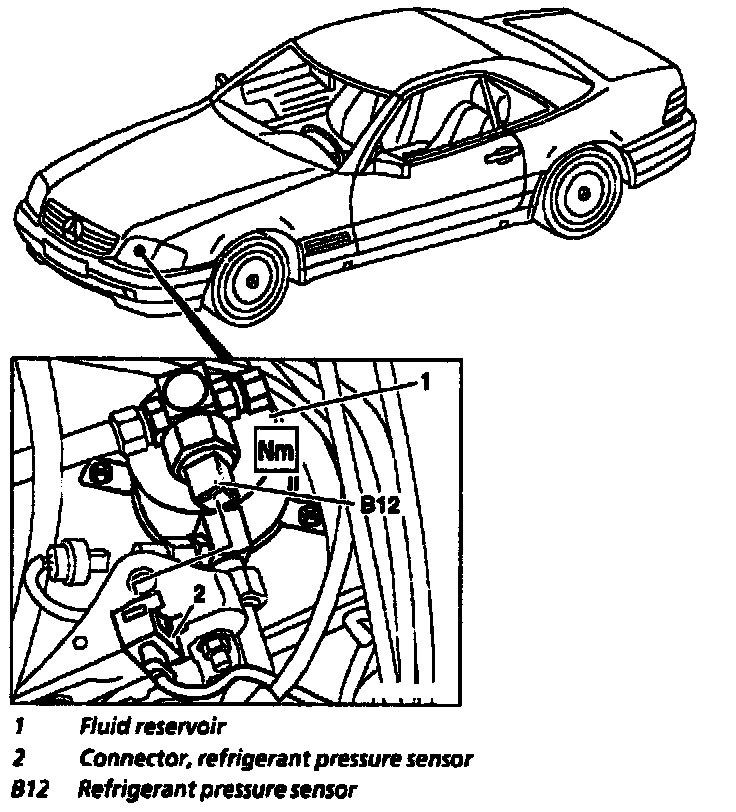 1

Nm

B12

2

1 Fluid reservoir

2 Connector, refrigerant pressure sensor

B12 Refrigerant pressure sensor