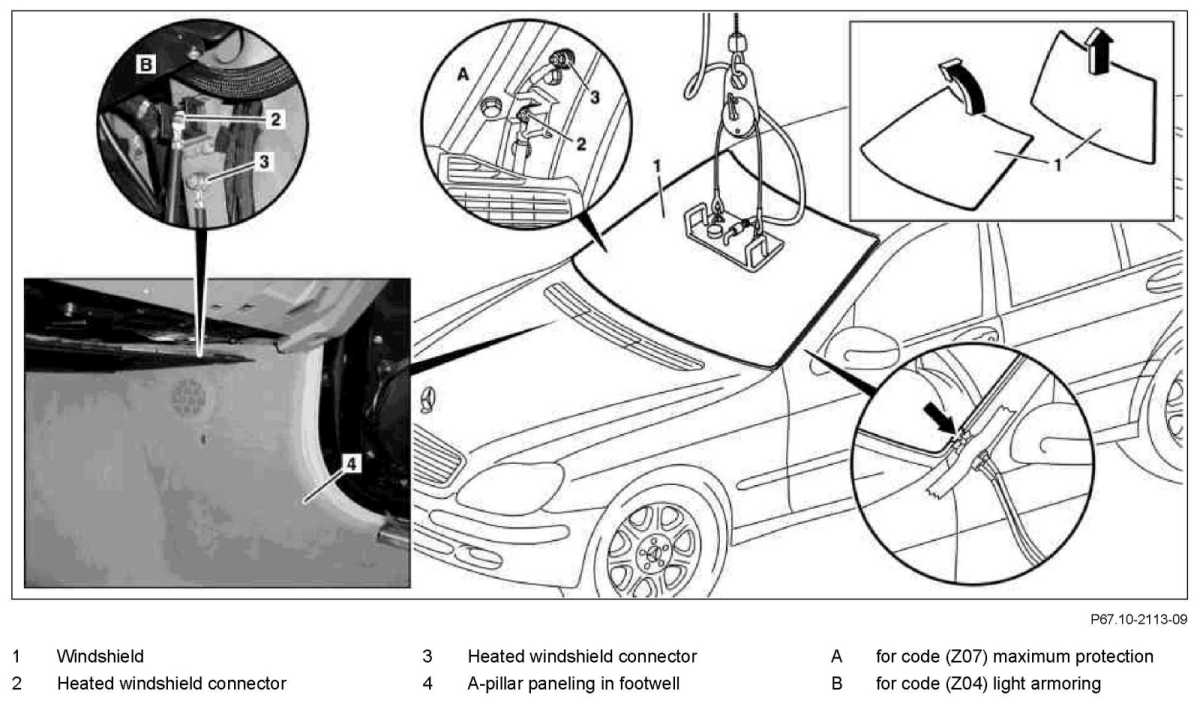 B

2

3

4

A

3

2

1

1

P67.10-2113-09

1 Windshield
2 Heated windshield connector

3 Heated windshield connector
4 A-pillar paneling in footwell

A for code (Z07) maximum protection
B for code (Z04) light armoring