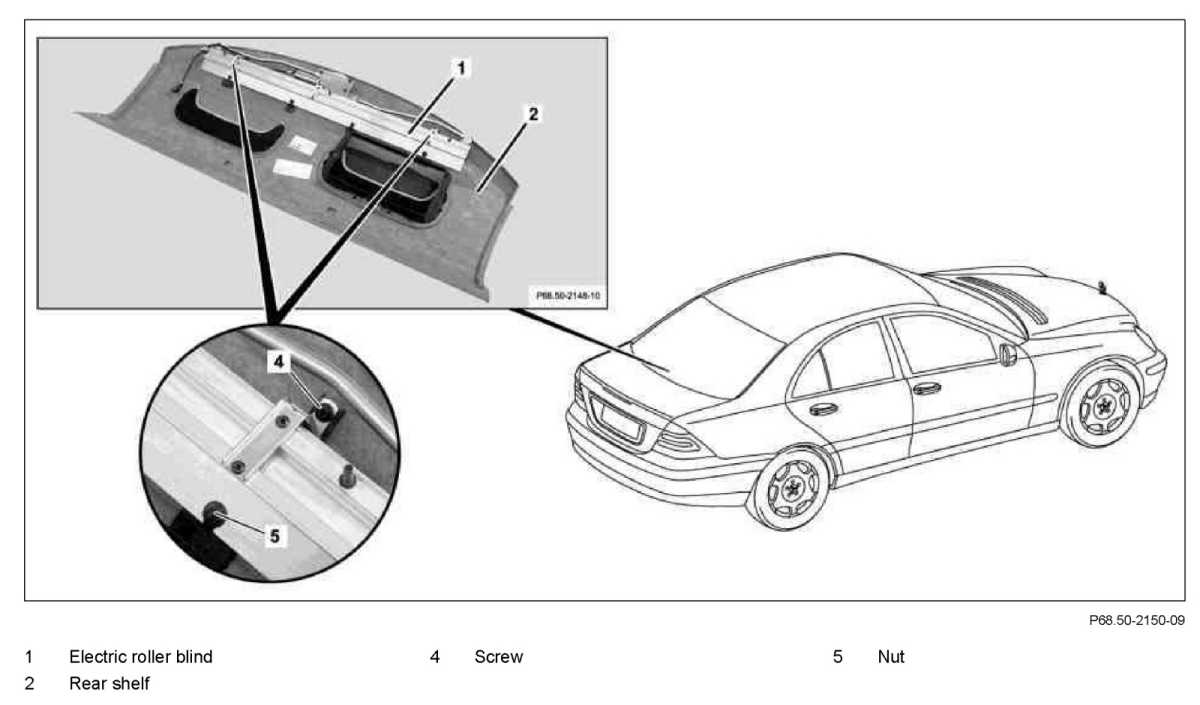 1

2

P68.50-2148-10

4

5

P68.50-2150-09

1 Electric roller blind

2 Rear shelf

4 Screw

5 Nut