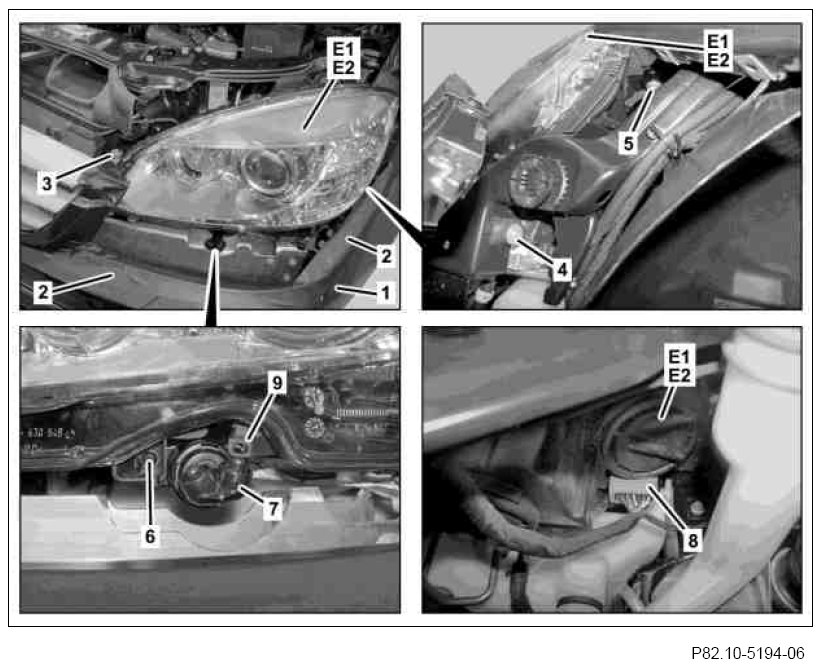 E1
E2
3
2
2
1

E1
E2
5
4

9
6
7

E1
E2
8

P82.10-5194-06