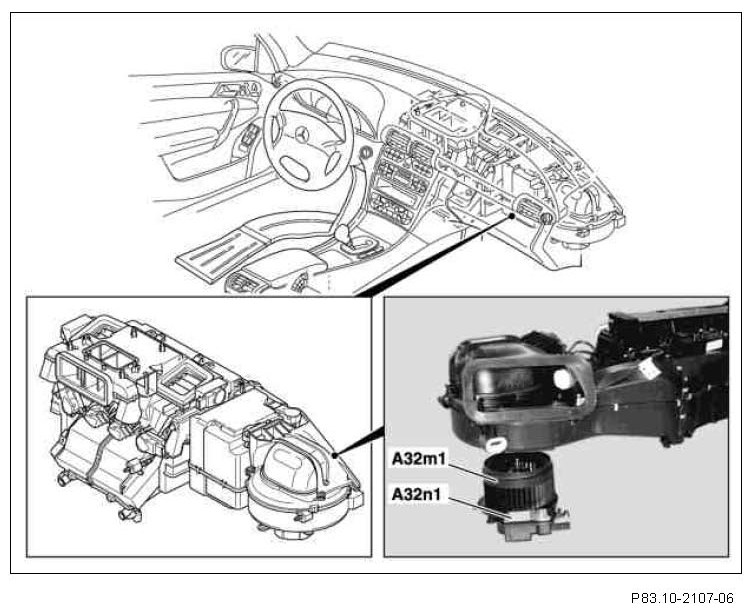 A32m1
A32n1

P83.10-2107-06