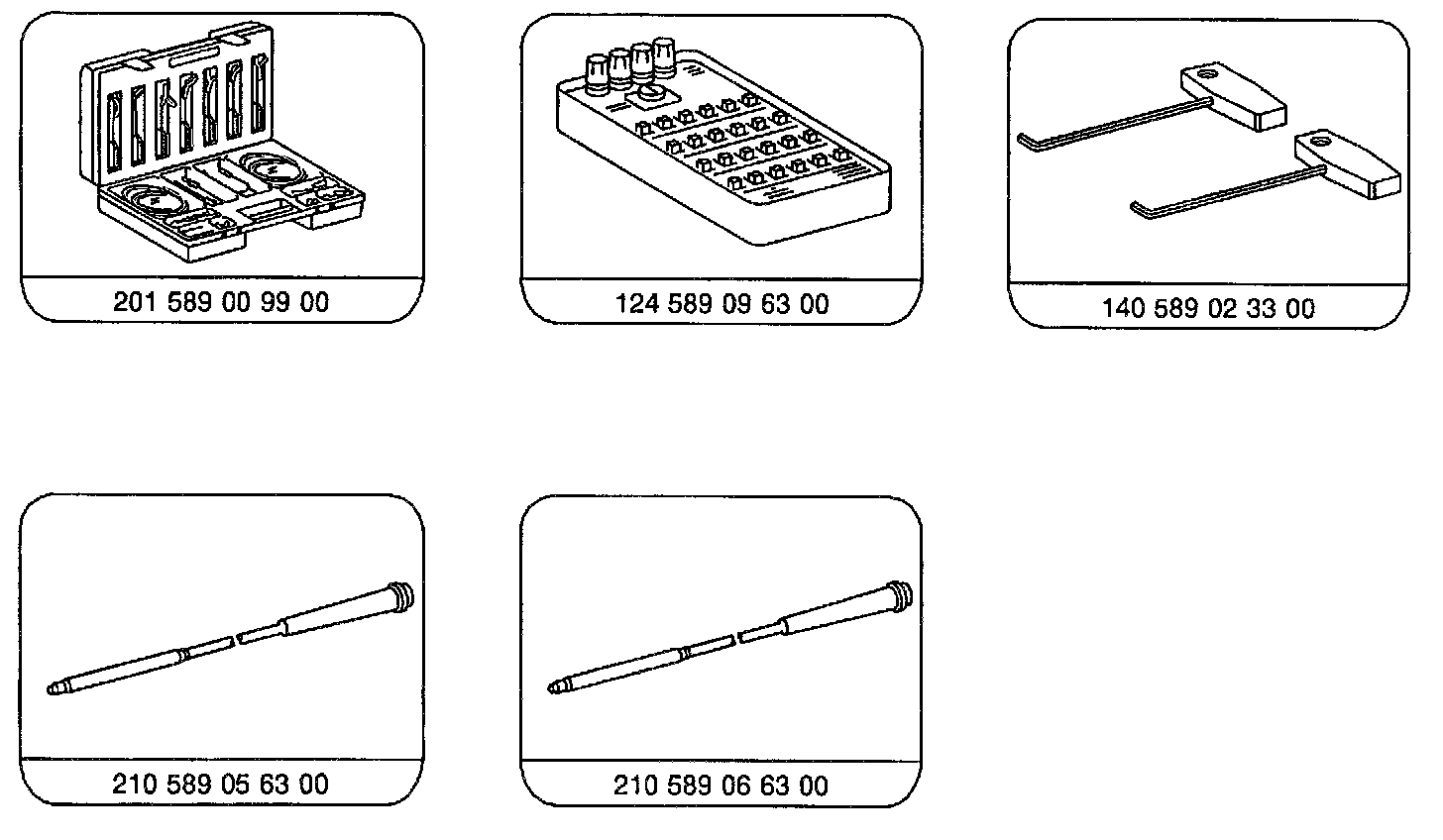 201 589 00 99 00

124 589 09 63 00

140 589 02 33 00

210 589 05 63 00

210 589 06 63 00