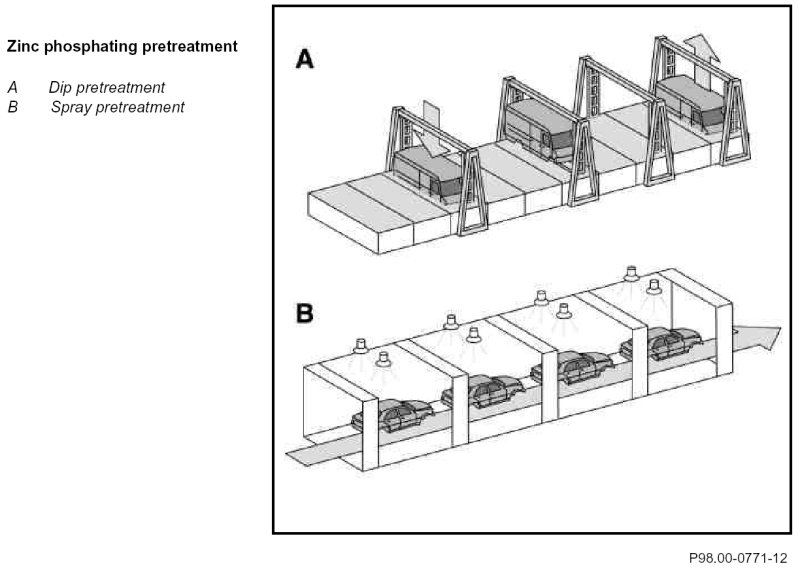 Zinc phosphating pretreatment

A Dip pretreatment
B Spray pretreatment

A

B

P98.00-0771-12