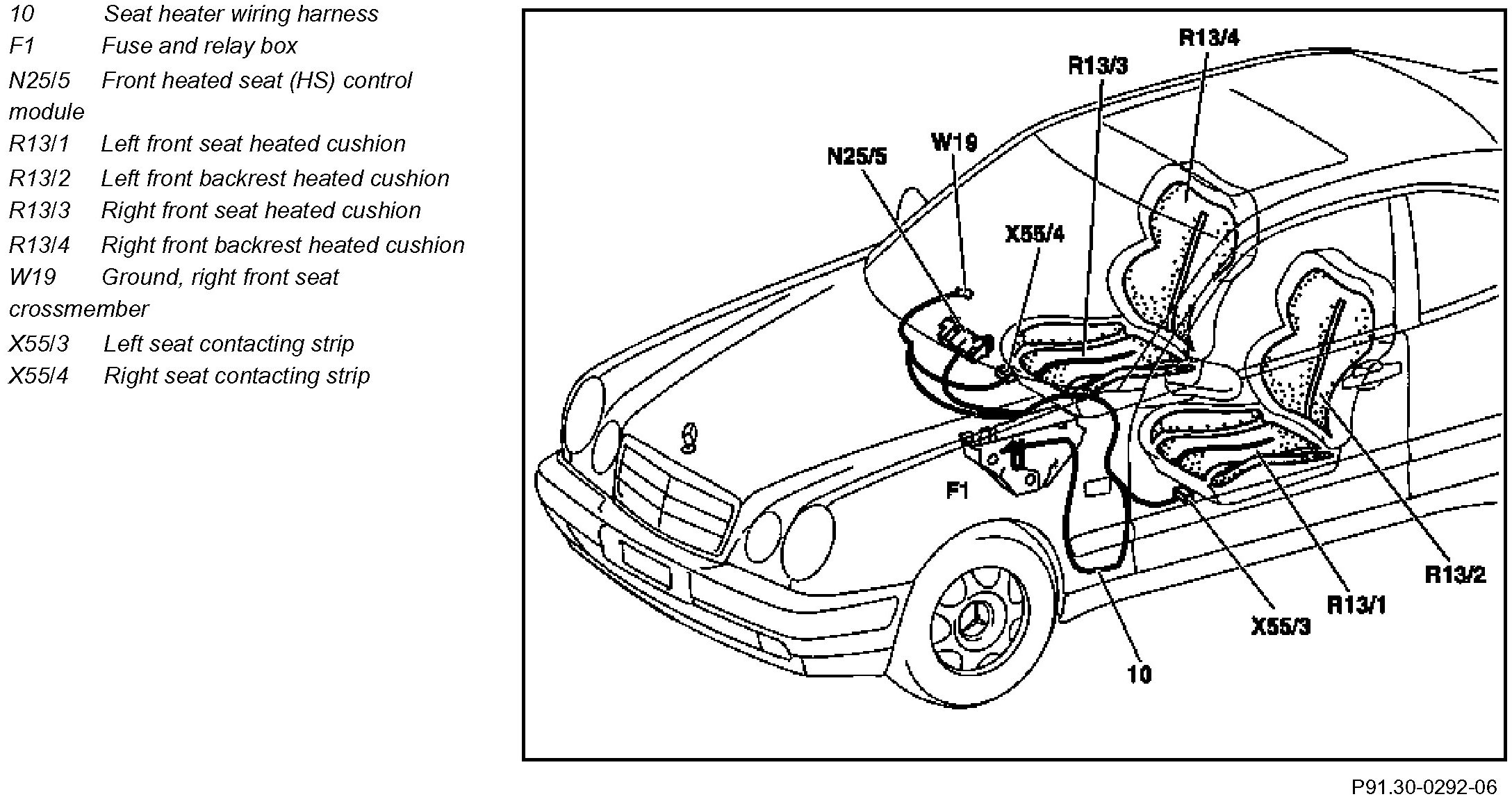 10 Seat heater wiring harness
F1 Fuse and relay box
N25/5 Front heated seat (HS) control module
R13/1 Left front seat heated cushion
R13/2 Left front backrest heated cushion
R13/3 Right front seat heated cushion
R13/4 Right front backrest heated cushion
W19 Ground, right front seat crossmember
X55/3 Left seat contacting strip
X55/4 Right seat contacting strip

R13/4
R13/3
W19
N25/5
X55/4
F1
R13/2
R13/1
X55/3
10

P91.30-0292-06