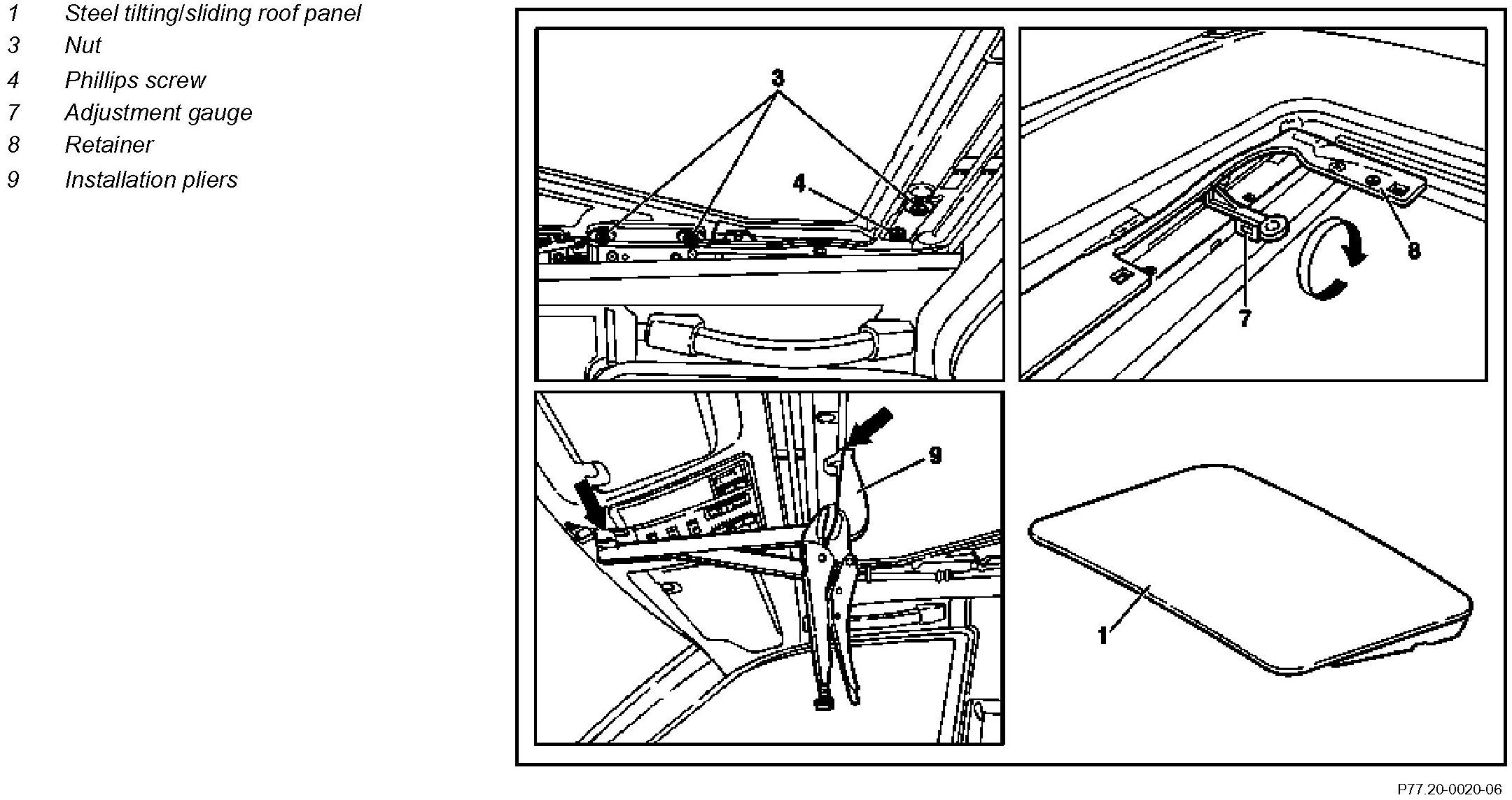 1 Steel tilting/sliding roof panel
3 Nut
4 Phillips screw
7 Adjustment gauge
8 Retainer
9 Installation pliers

3
4
8
7
9
1

P77.20-0020-06