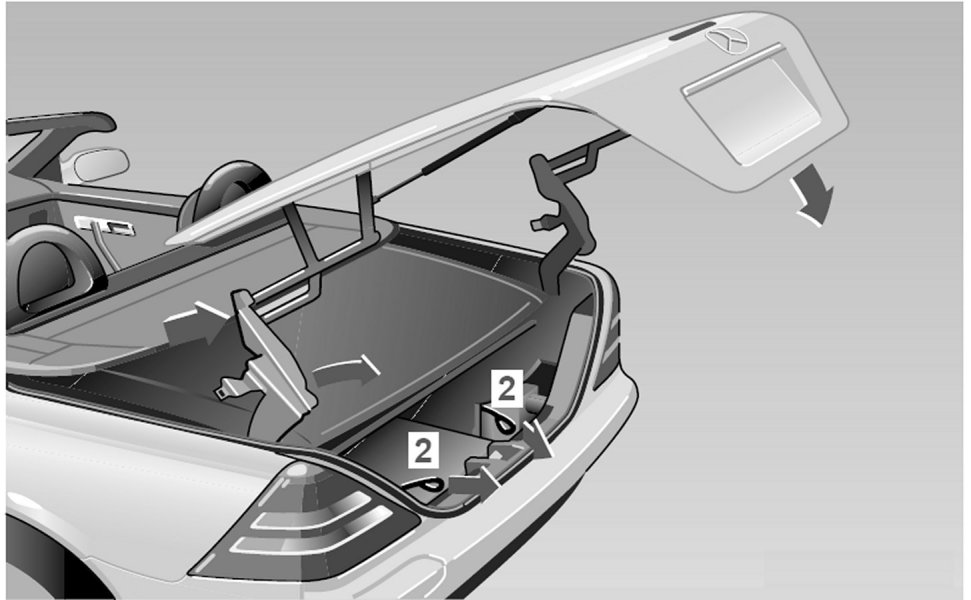 2
2