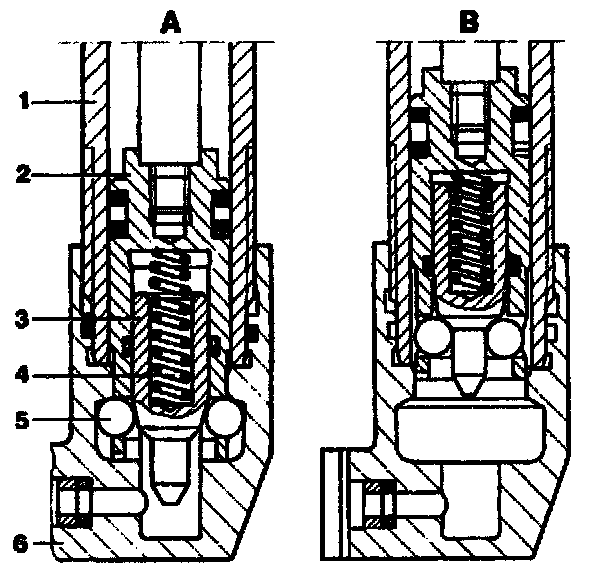 A
B
1
2
3
4
5
6