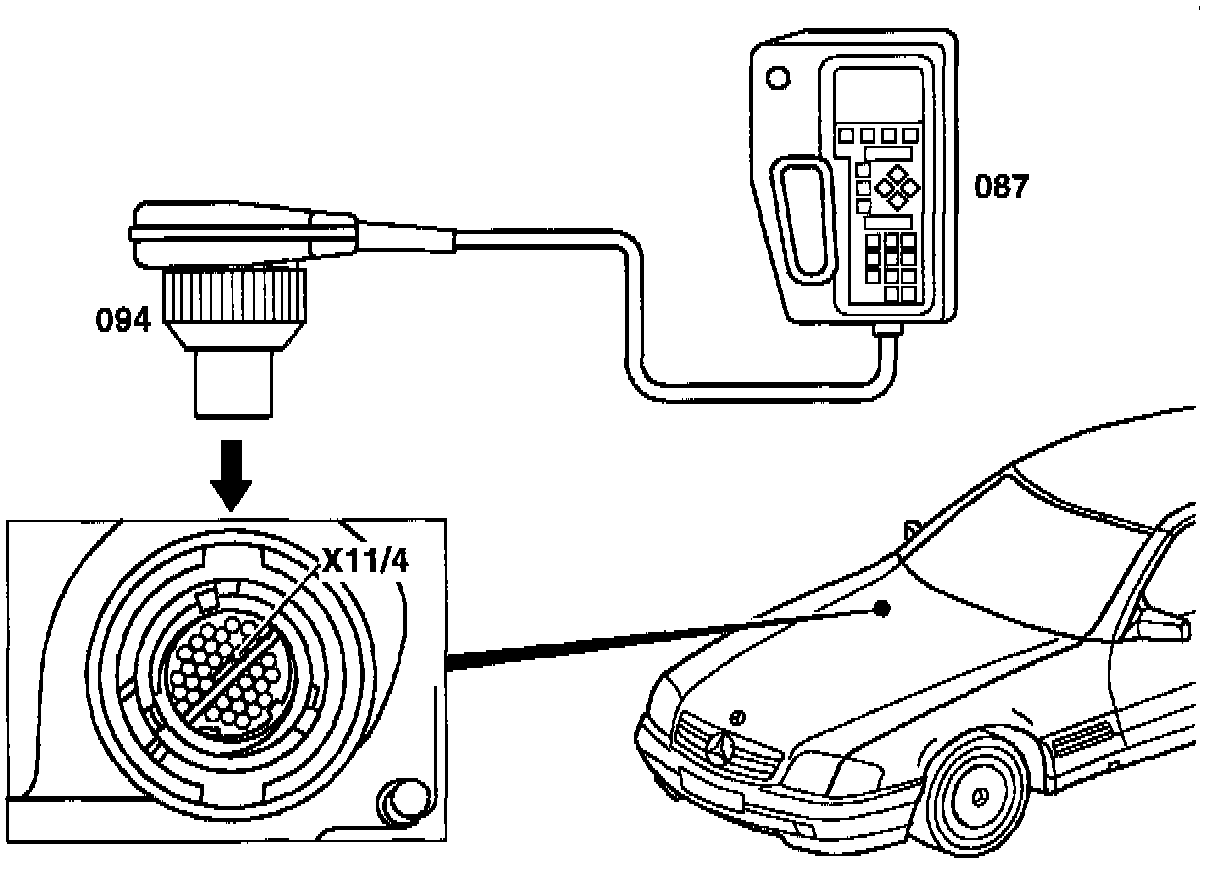 087

094

X11/4