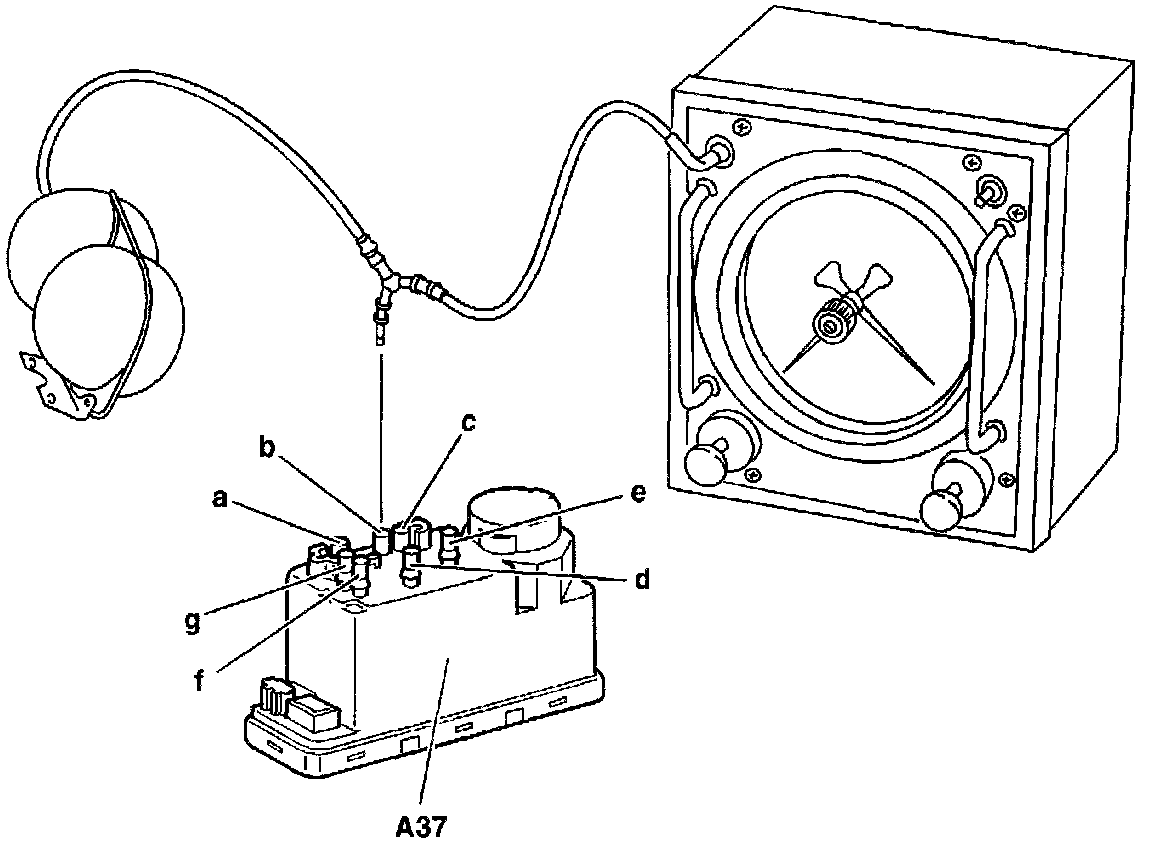 b
c
a
e
d
g
f
A37