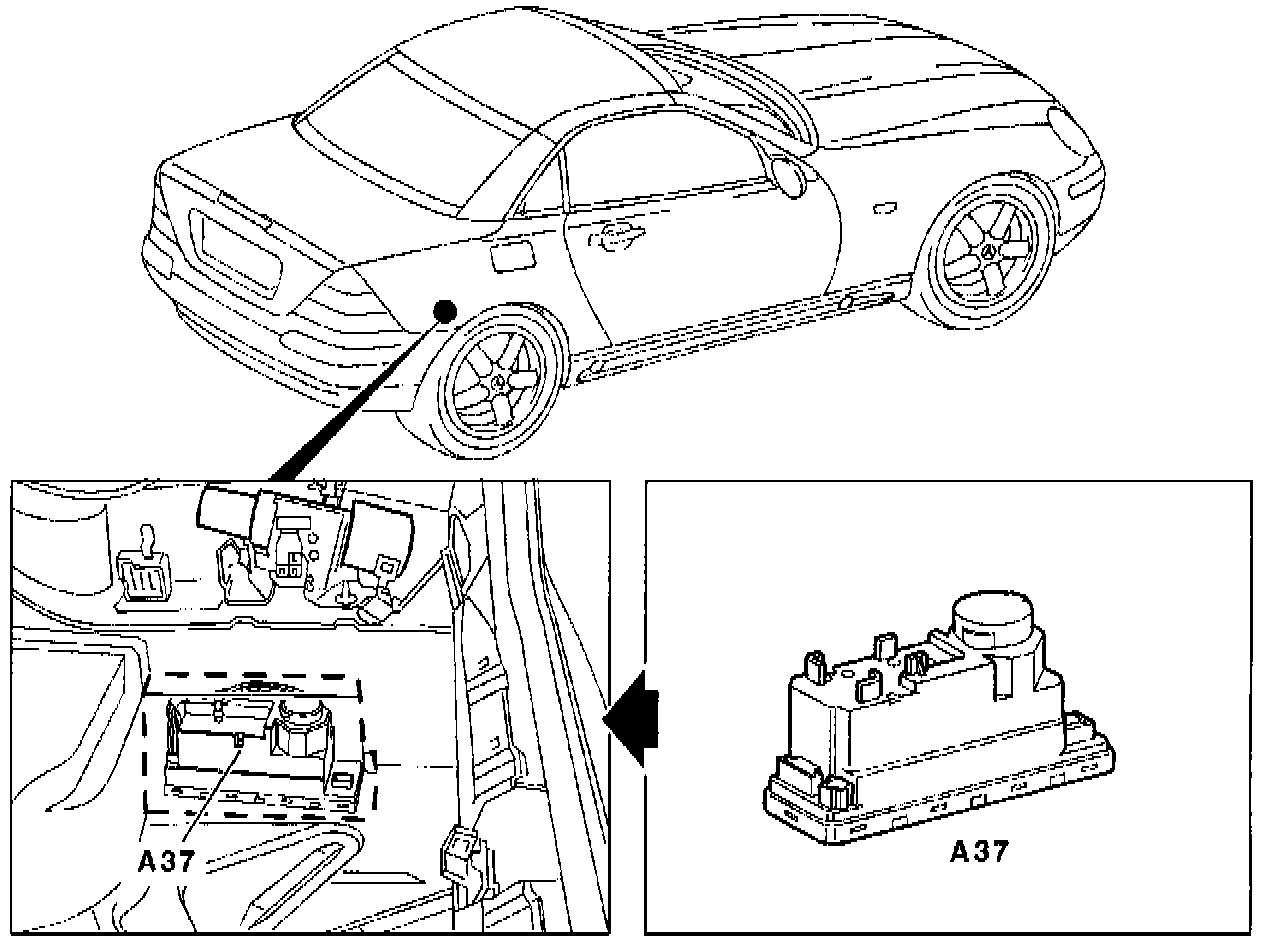 A37

A37