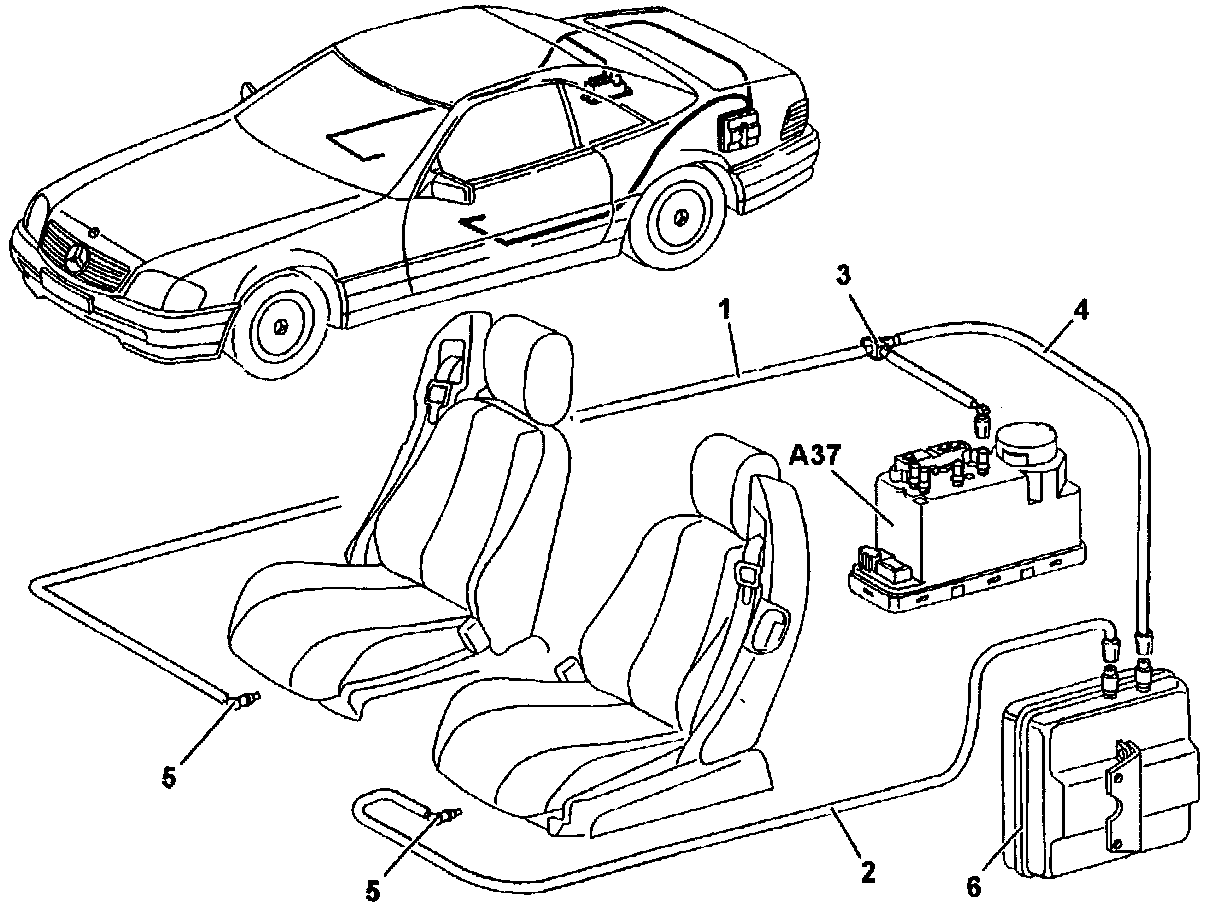 1
3
4
A37
5
5
2
6