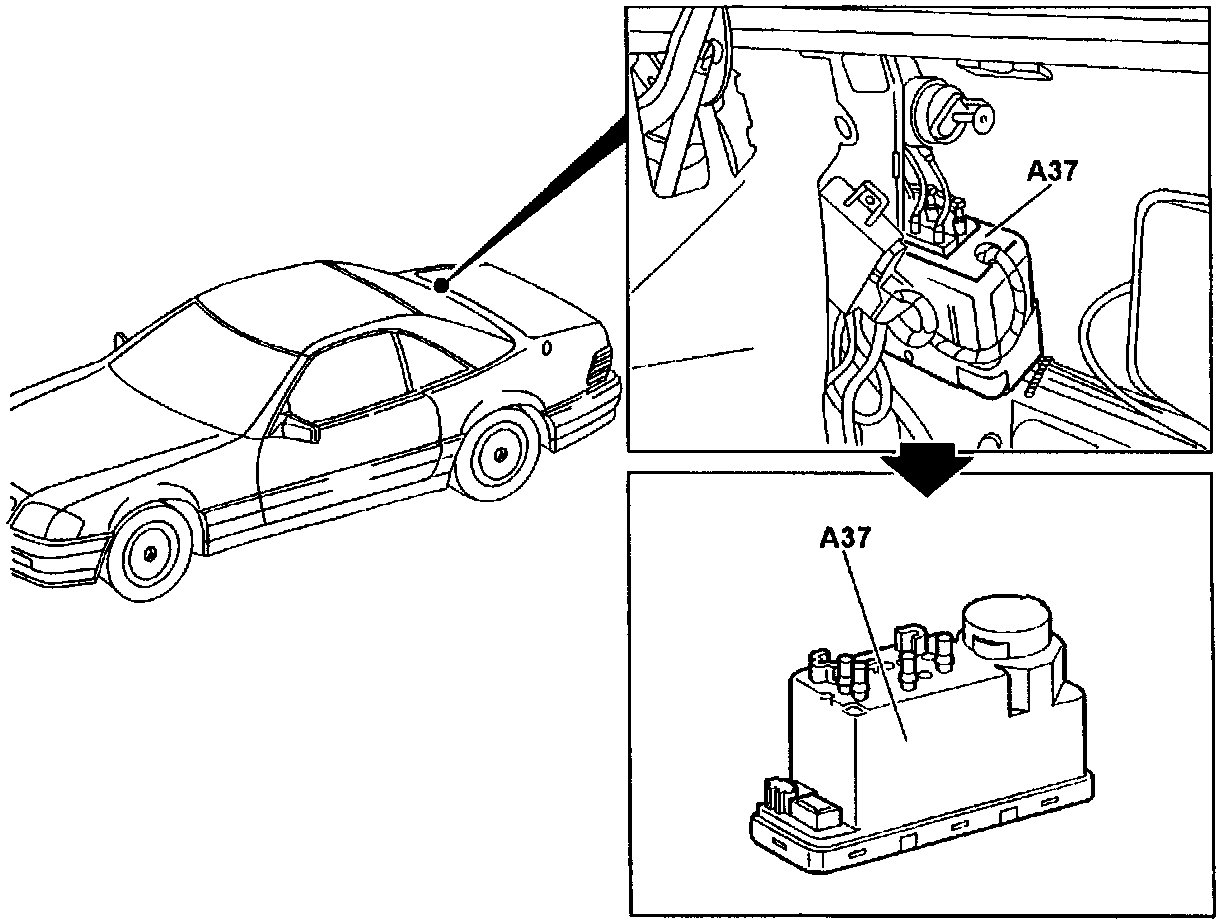 A37

A37