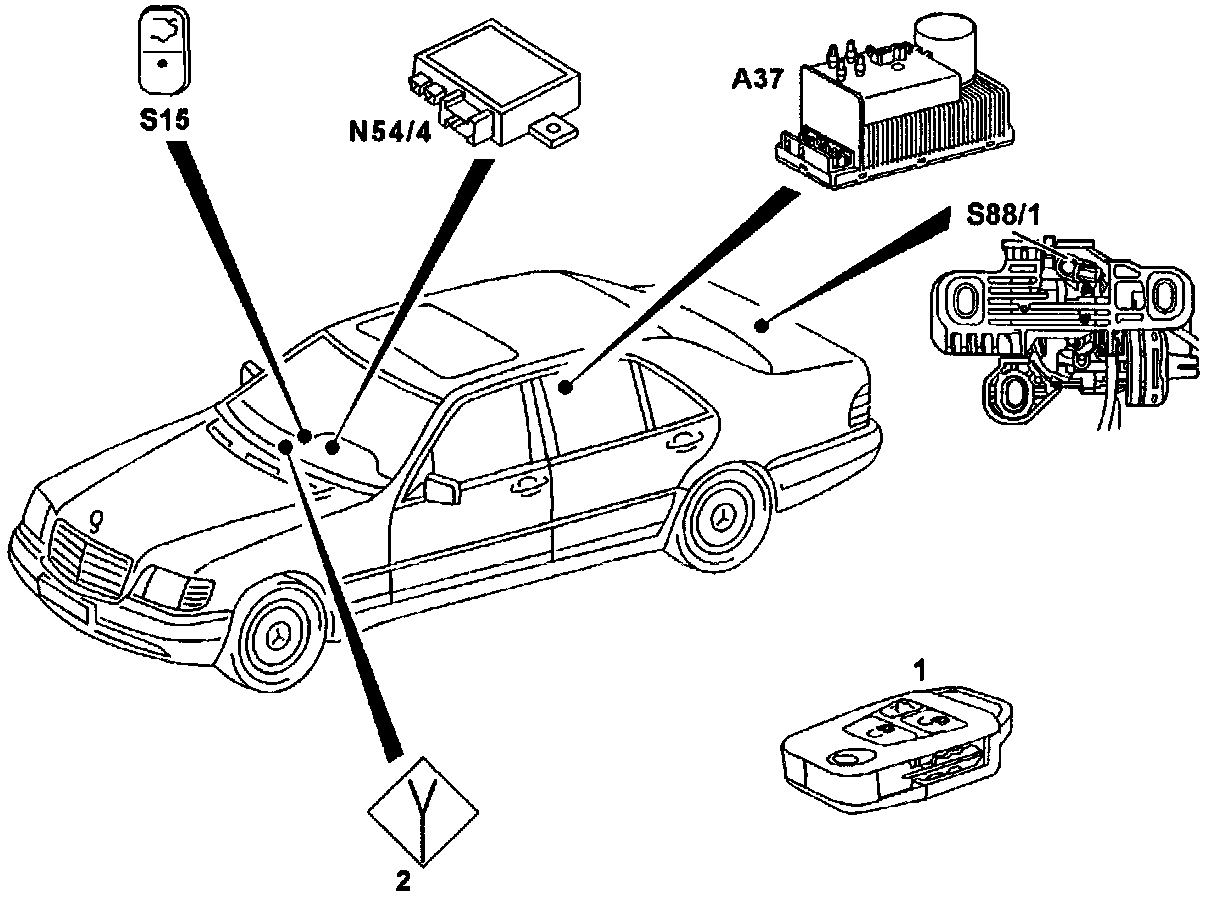 S15
N54/4
A37
S88/1
1
2