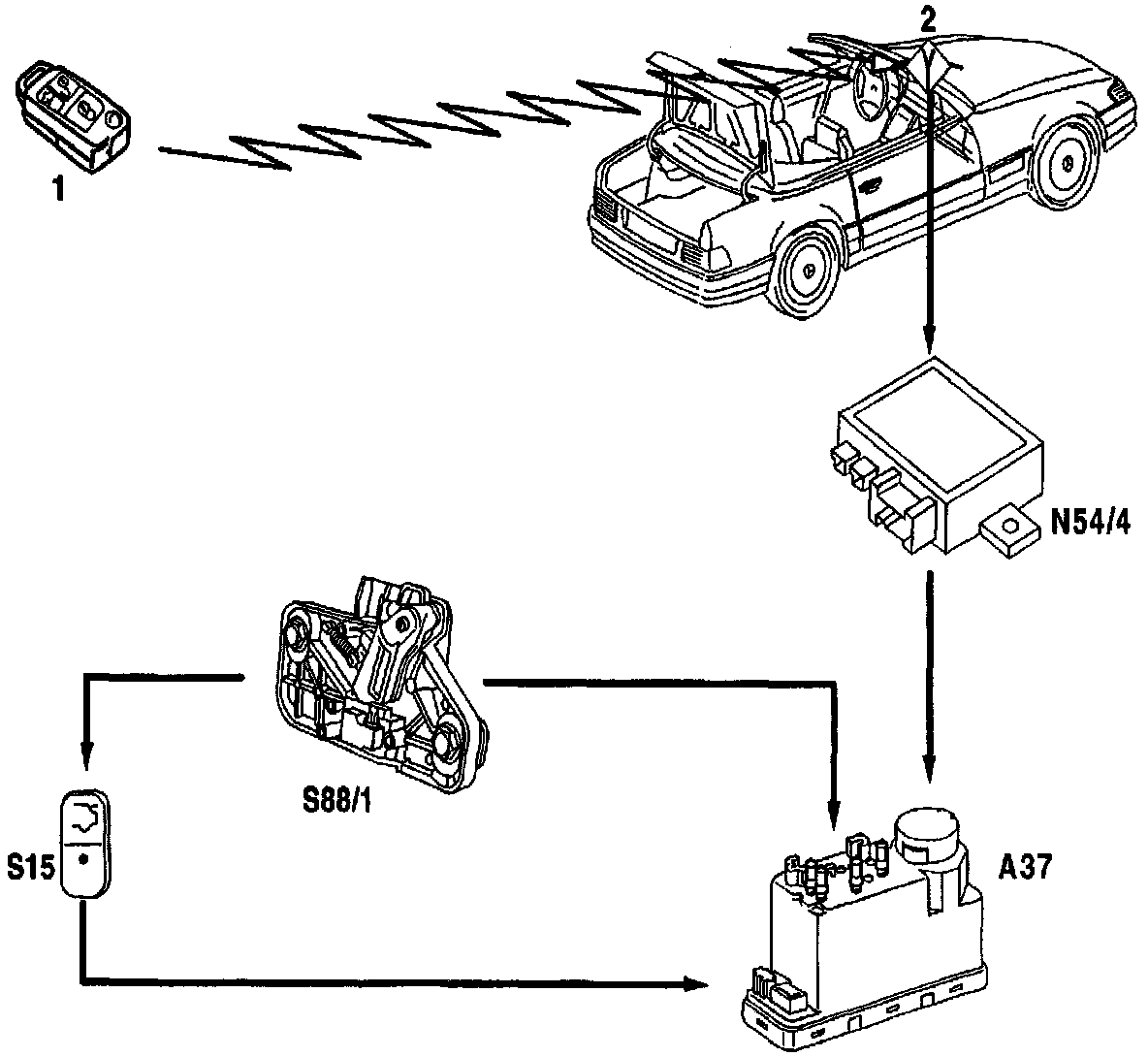 1

2

N54/4

S88/1

S15

A37