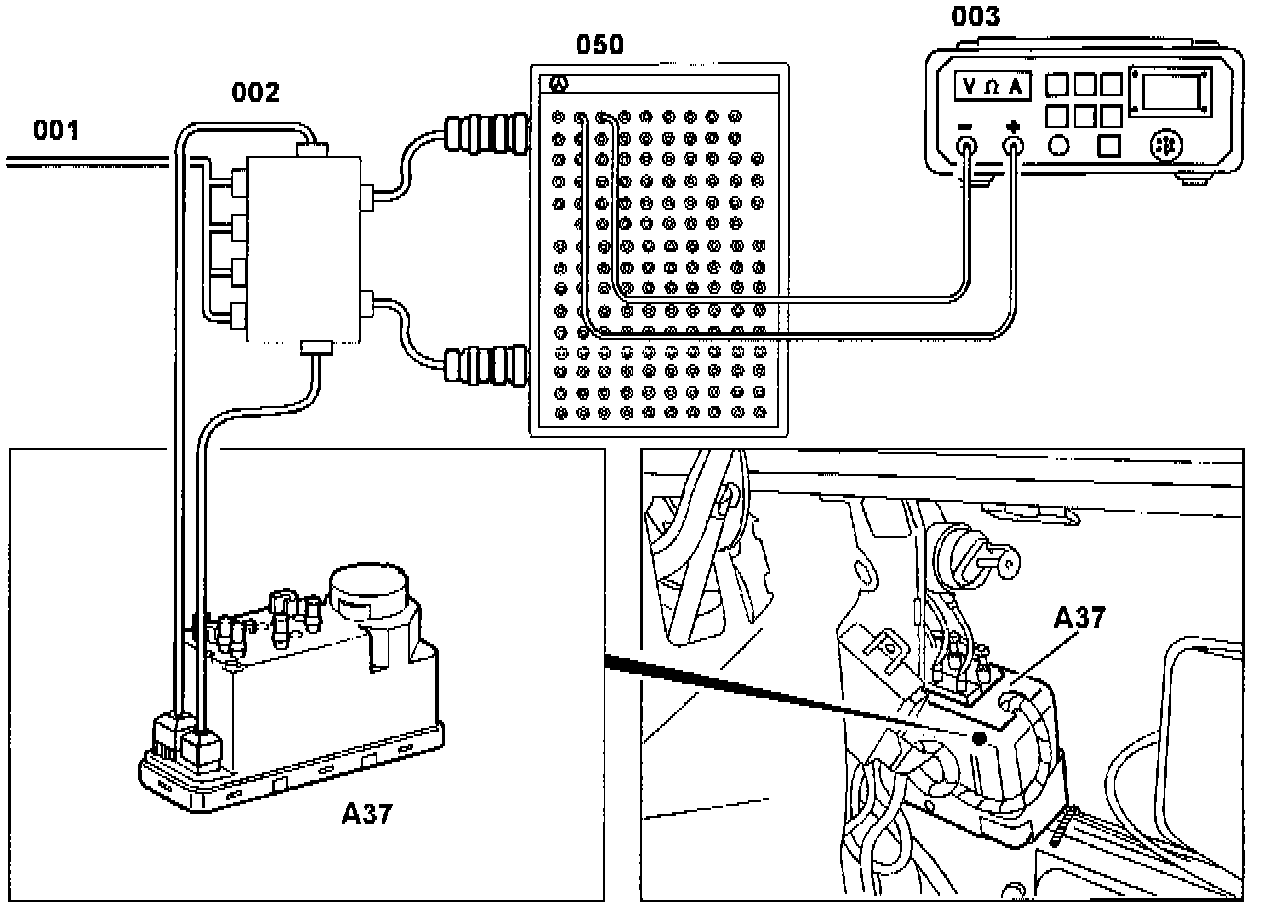 001
002
050
003
V Ω A
−
+
A37
A37