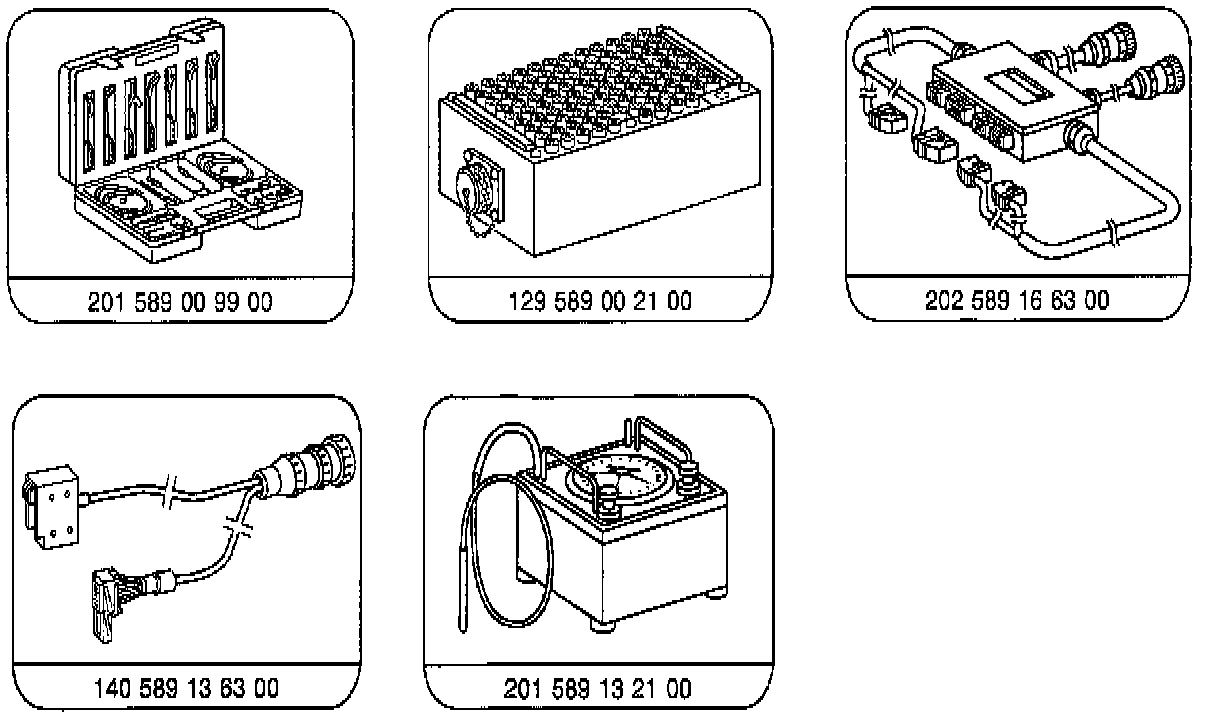 201 589 00 99 00

129 589 00 21 00

202 589 16 63 00

140 589 13 63 00

201 589 13 21 00