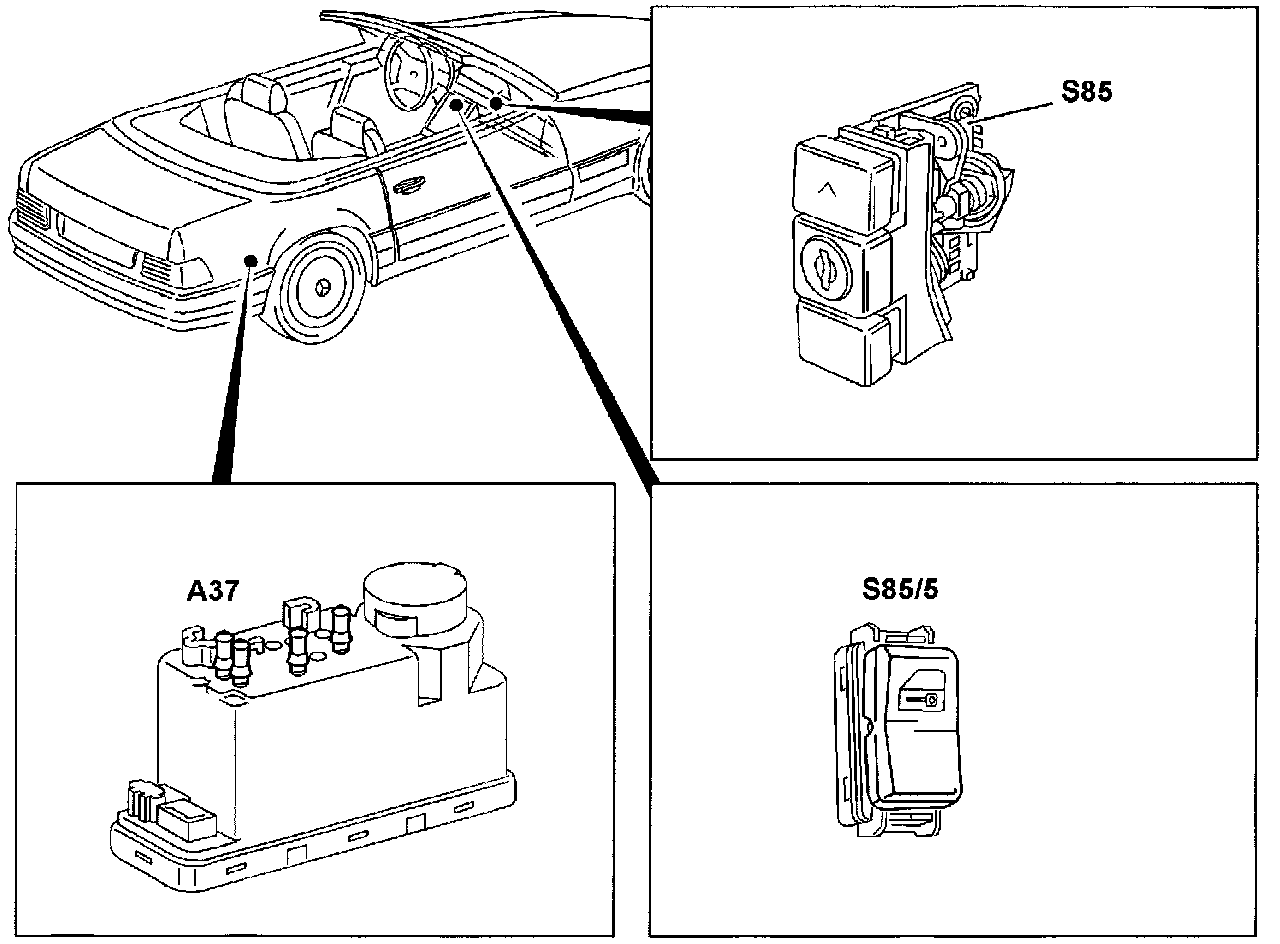 S85

A37

S85/5