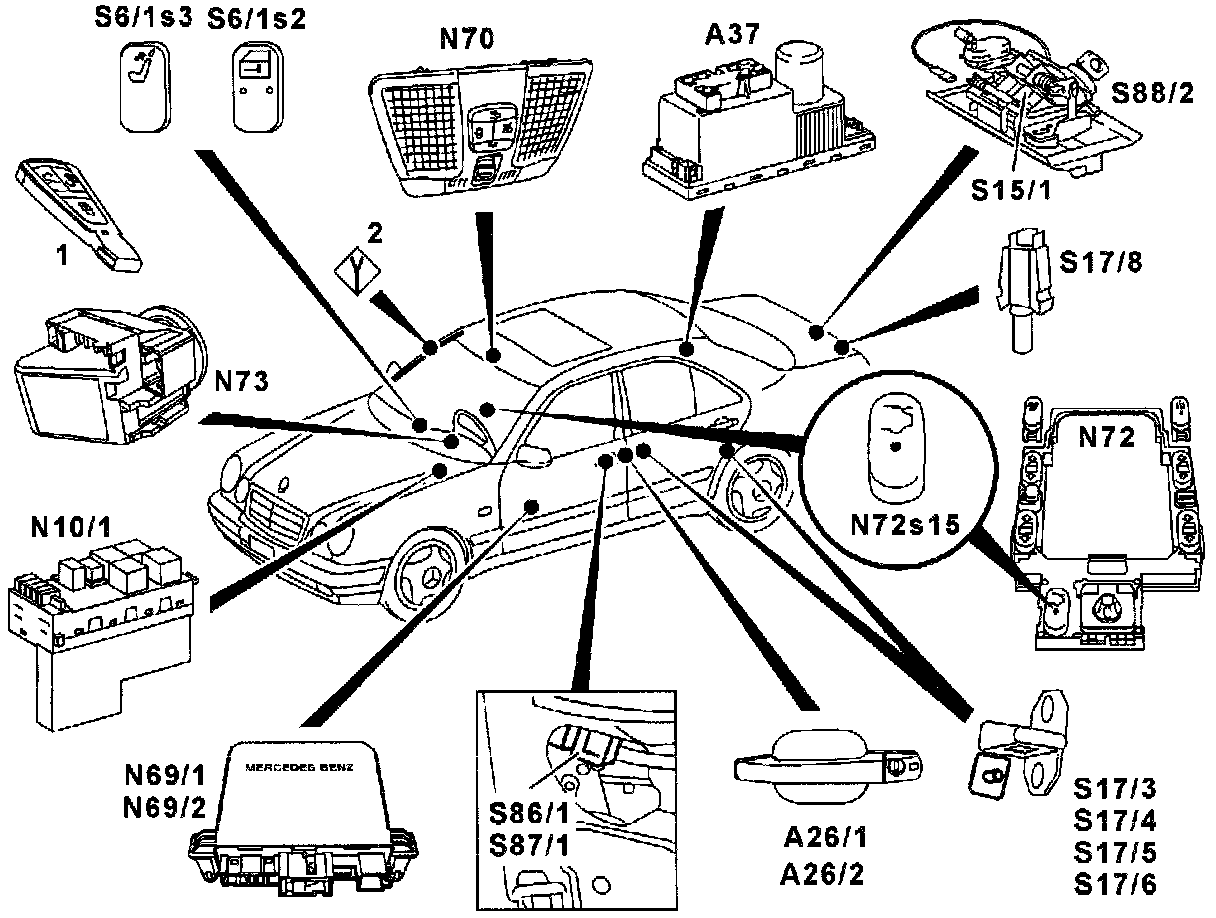 S6/1s3 S6/1s2

N70

A37

S88/2

S15/1

1

2

S17/8

N73

N72

N72s15

N10/1

N69/1
N69/2

MERCEDES BENZ

S86/1
S87/1

A26/1
A26/2

S17/3
S17/4
S17/5
S17/6