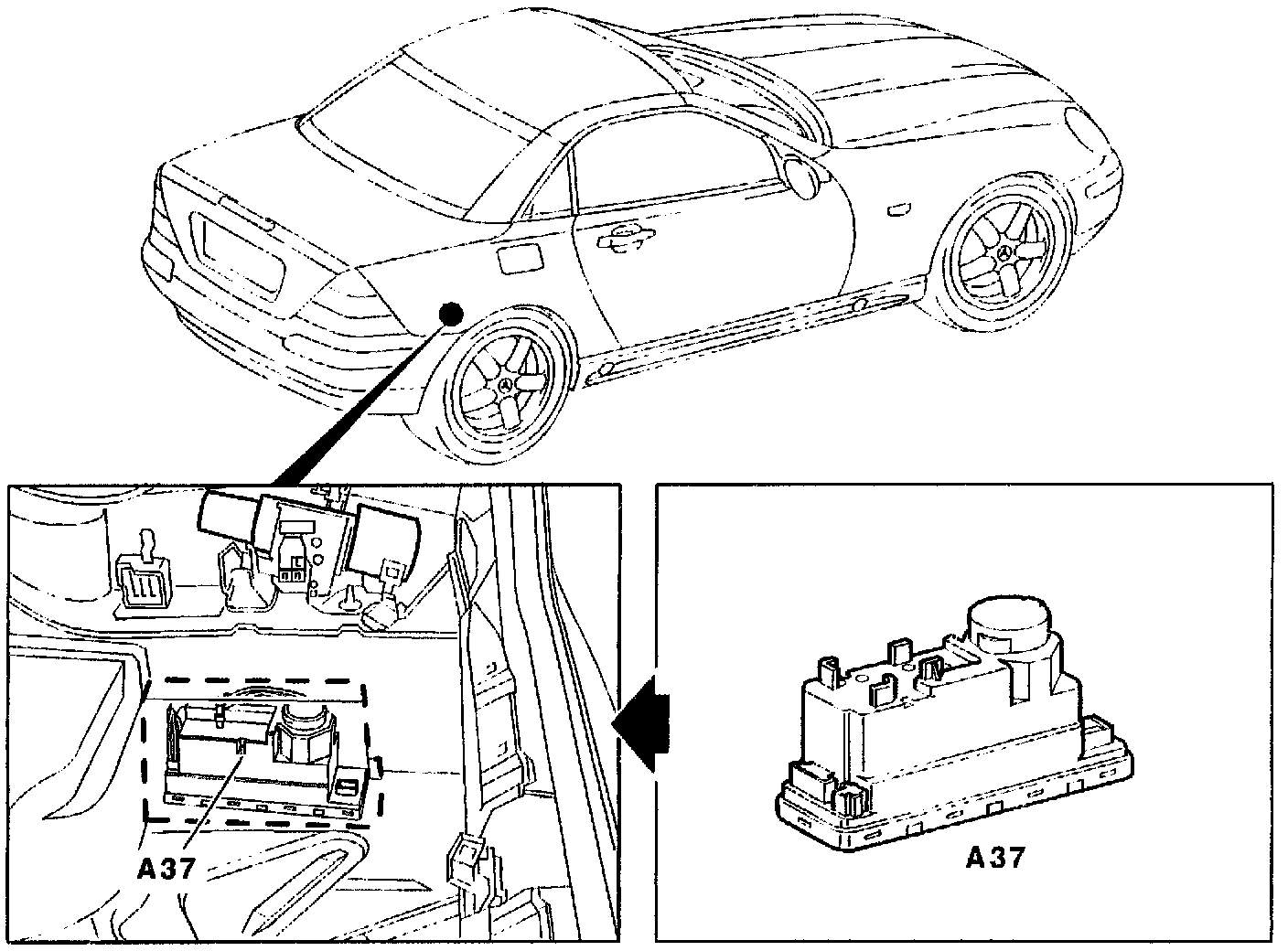 A37

A37